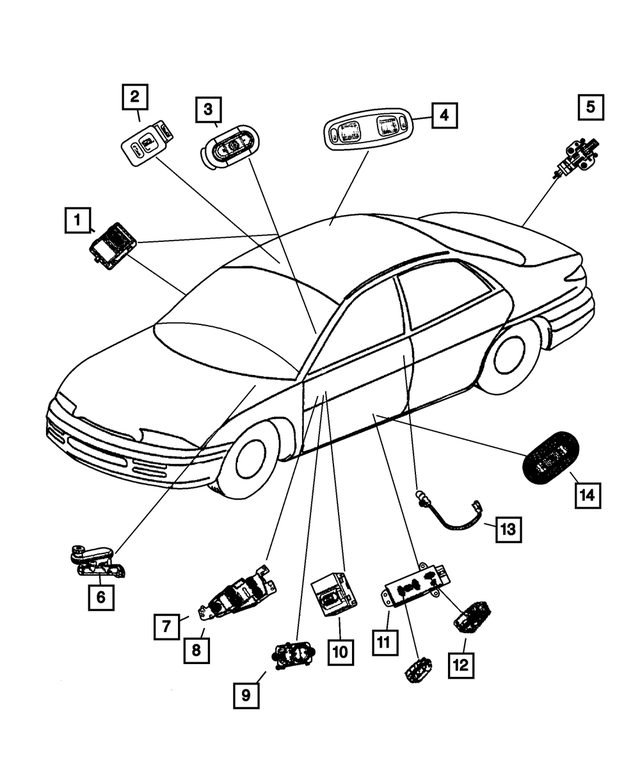 2
3
4
5
1
14
13
6
7
8
9
10
11
12