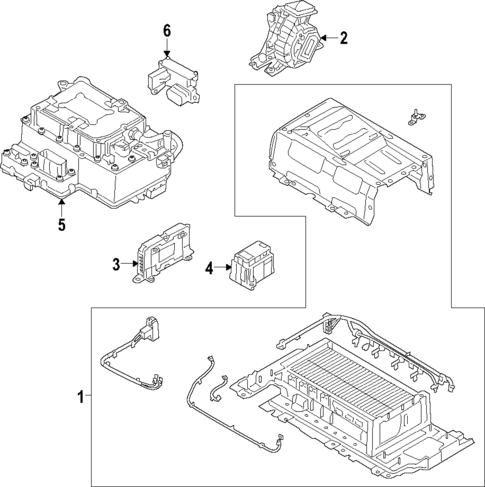 6
2
5
3
4
1