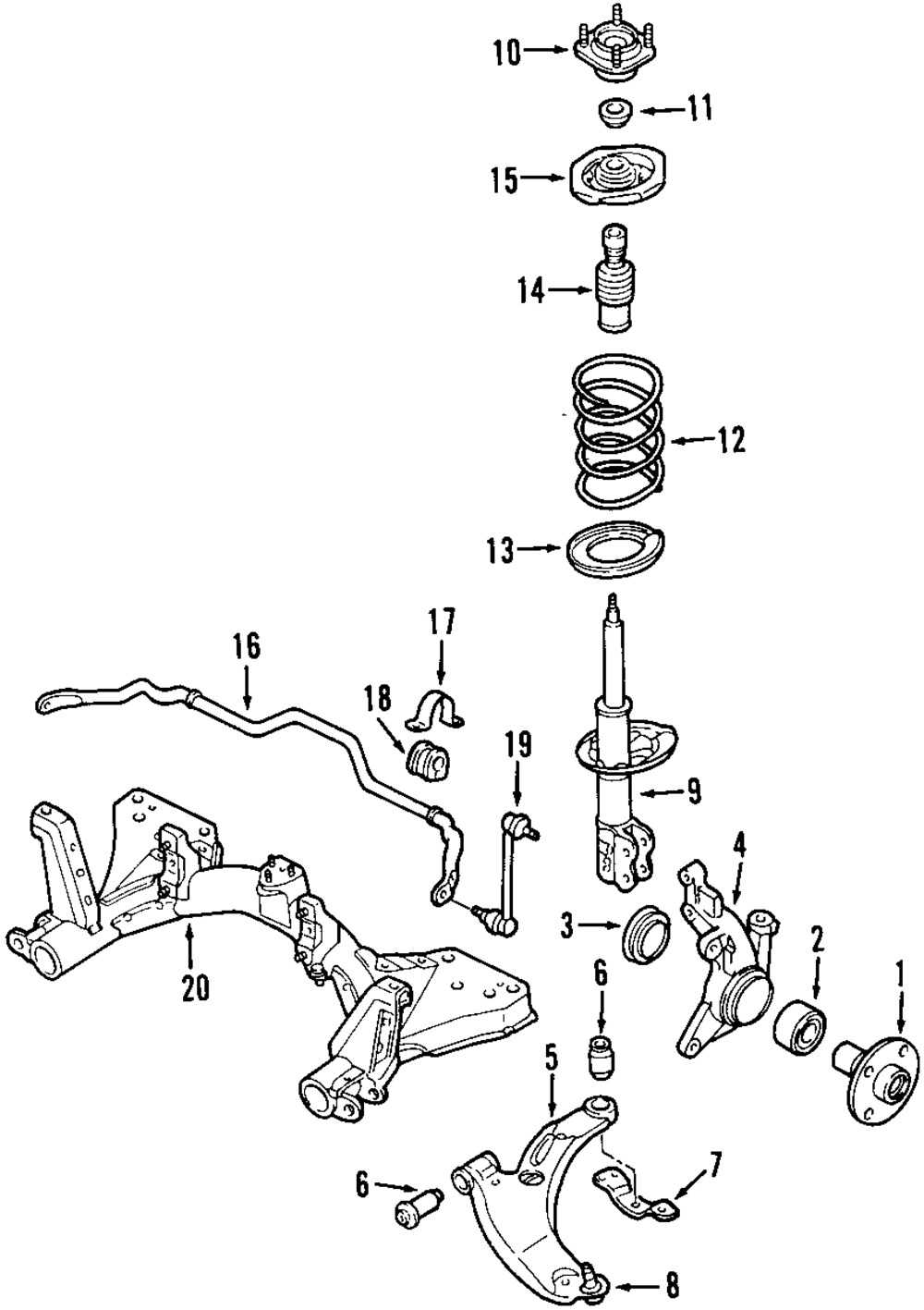 10
11
15
14
12
13
16
17
18
19
9
4
3
2
1
20
6
5
6
7
8