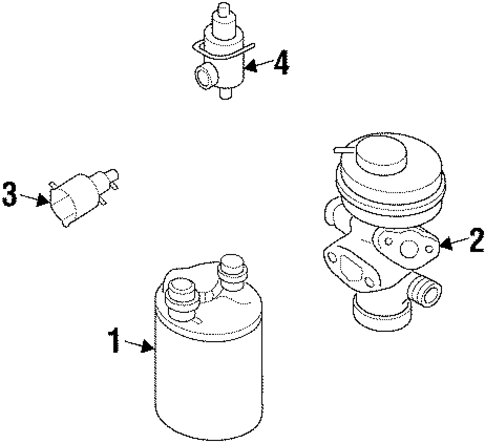 4
3
2
1