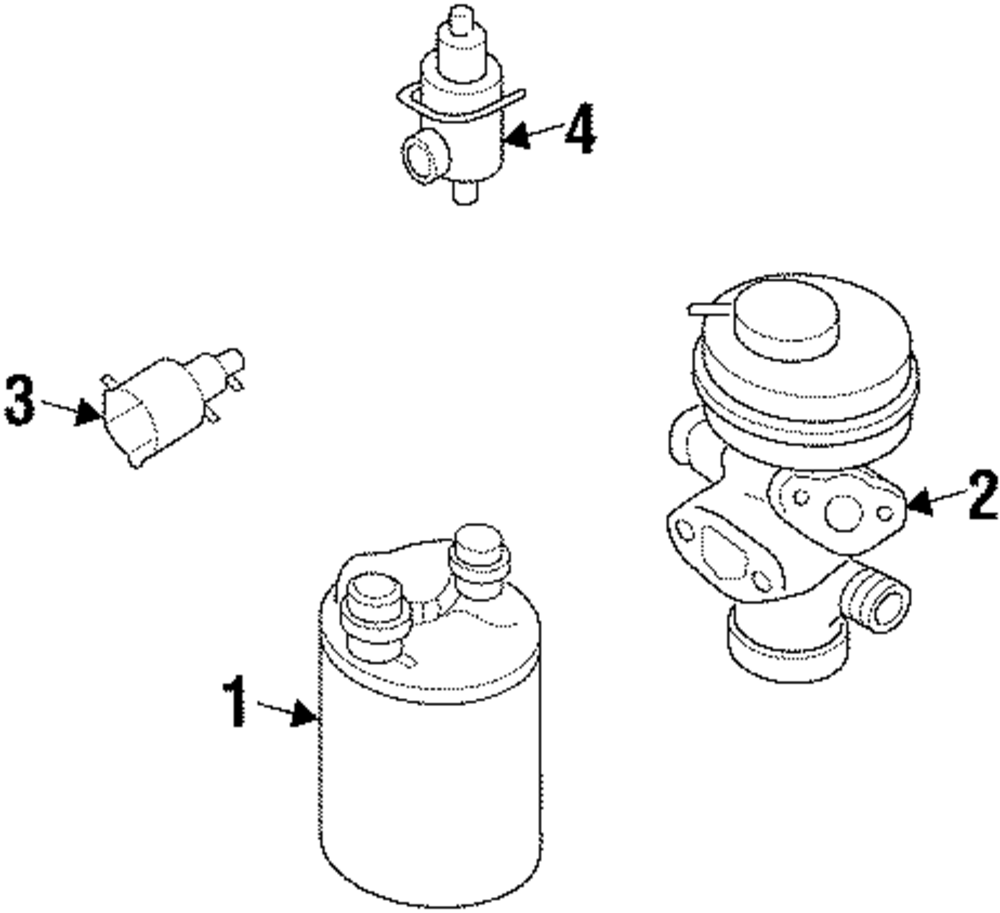 4
3
2
1