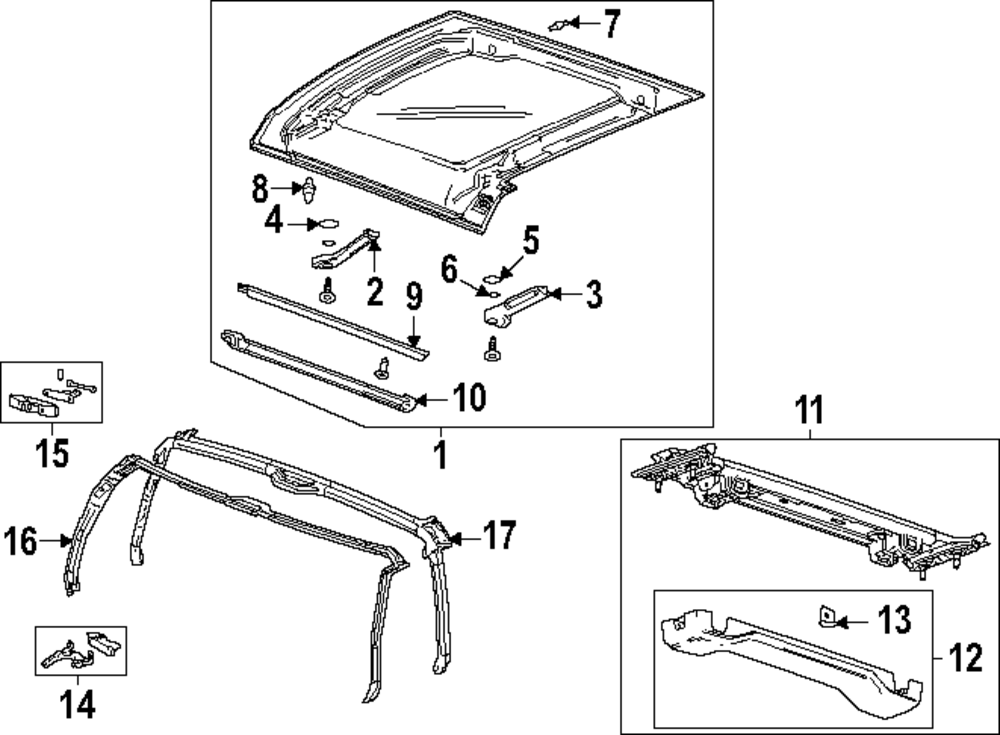 7
8
4
5
6
2
9
3
10
1
15
11
16
17
13
12
14