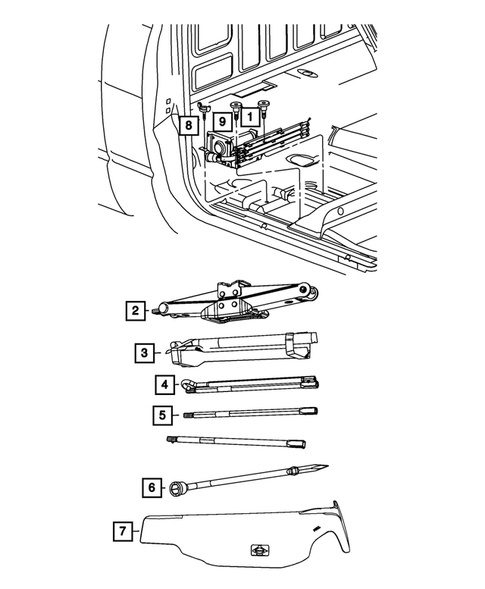 8
9
1
2
3
4
5
6
7