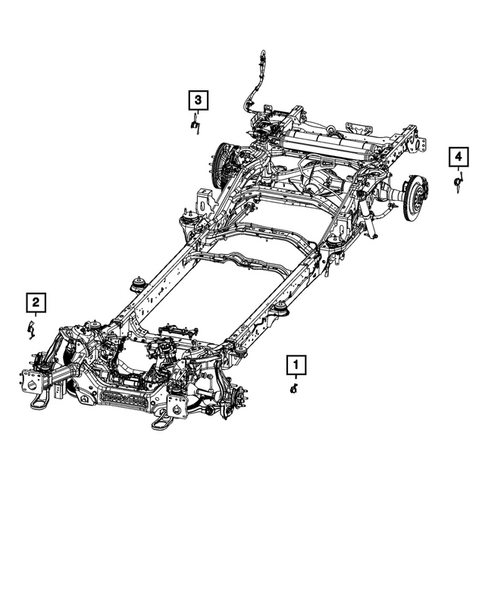 3
4
2
1