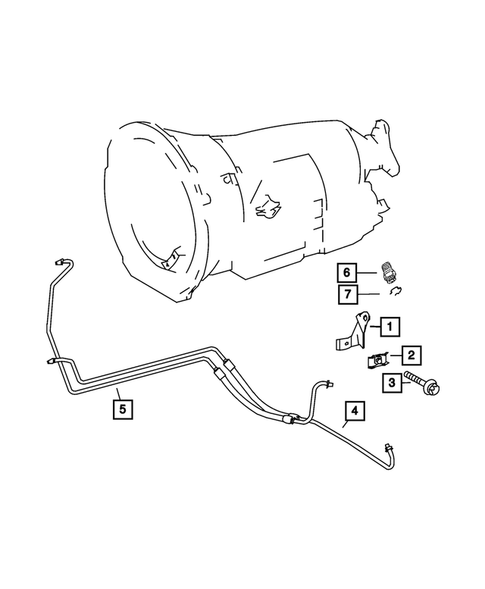 6
7
1
2
3
5
4