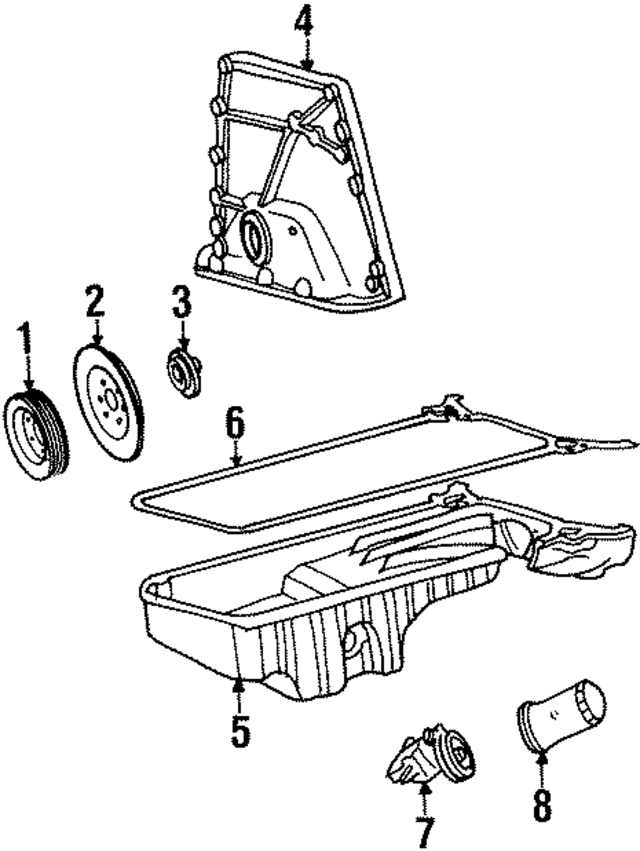 4
2
3
1
6
5
7
8