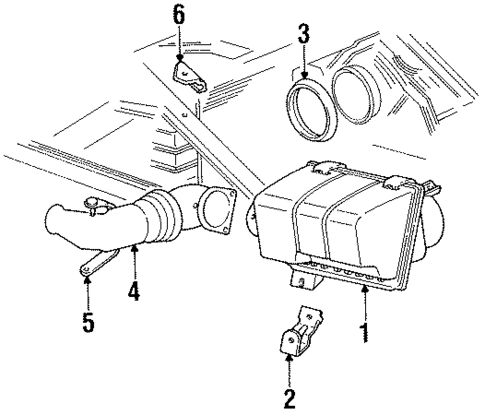 6
3
4
5
1
2