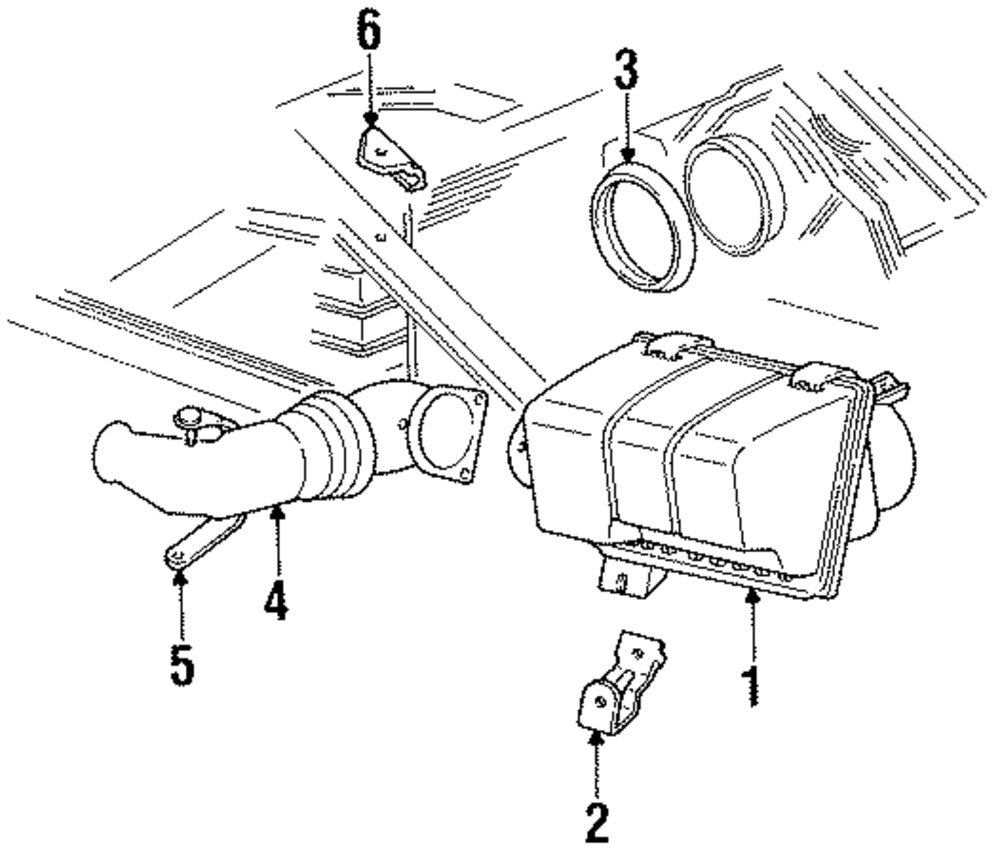 6
3
4
5
1
2