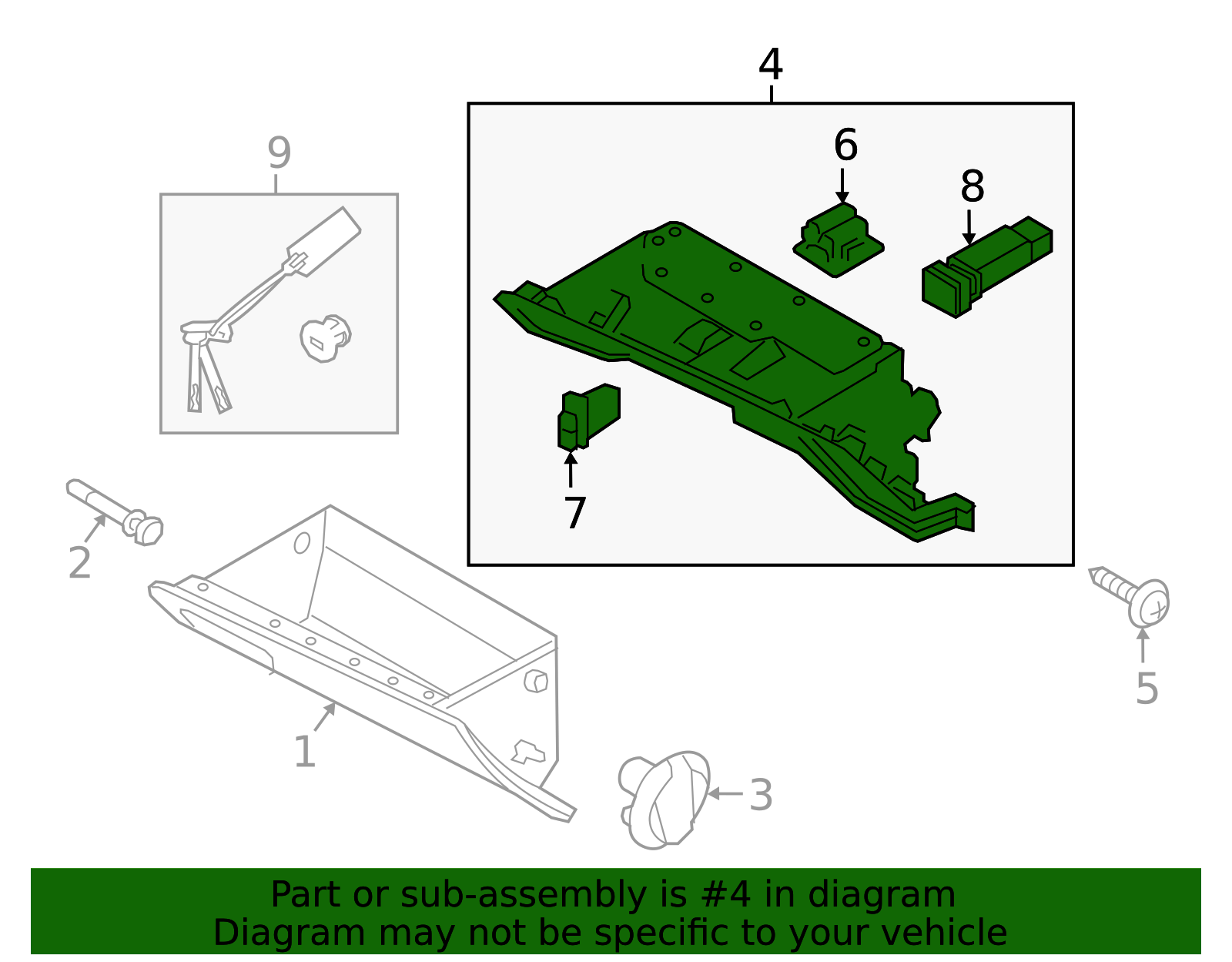 4

9

6

8

7

2

5

1

3

Part or sub-assembly is #4 in diagram
Diagram may not be specific to your vehicle