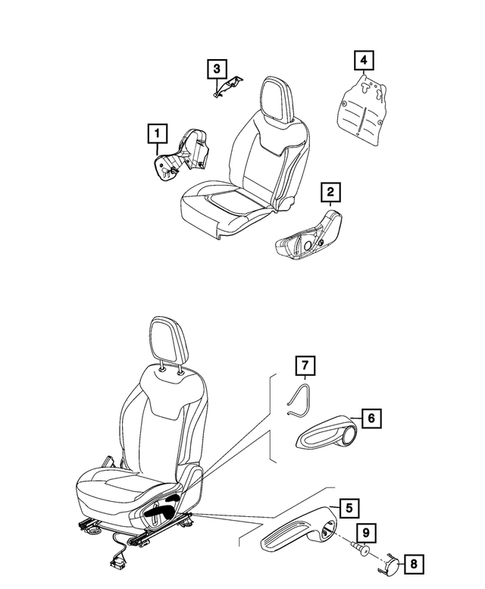 3
4
1
2
7
6
5
9
8