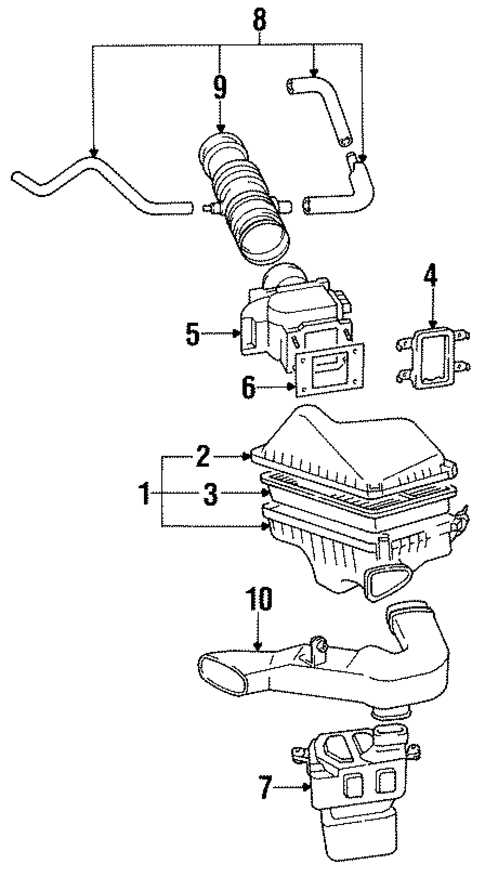 8
9
4
5
6
2
1
3
10
7