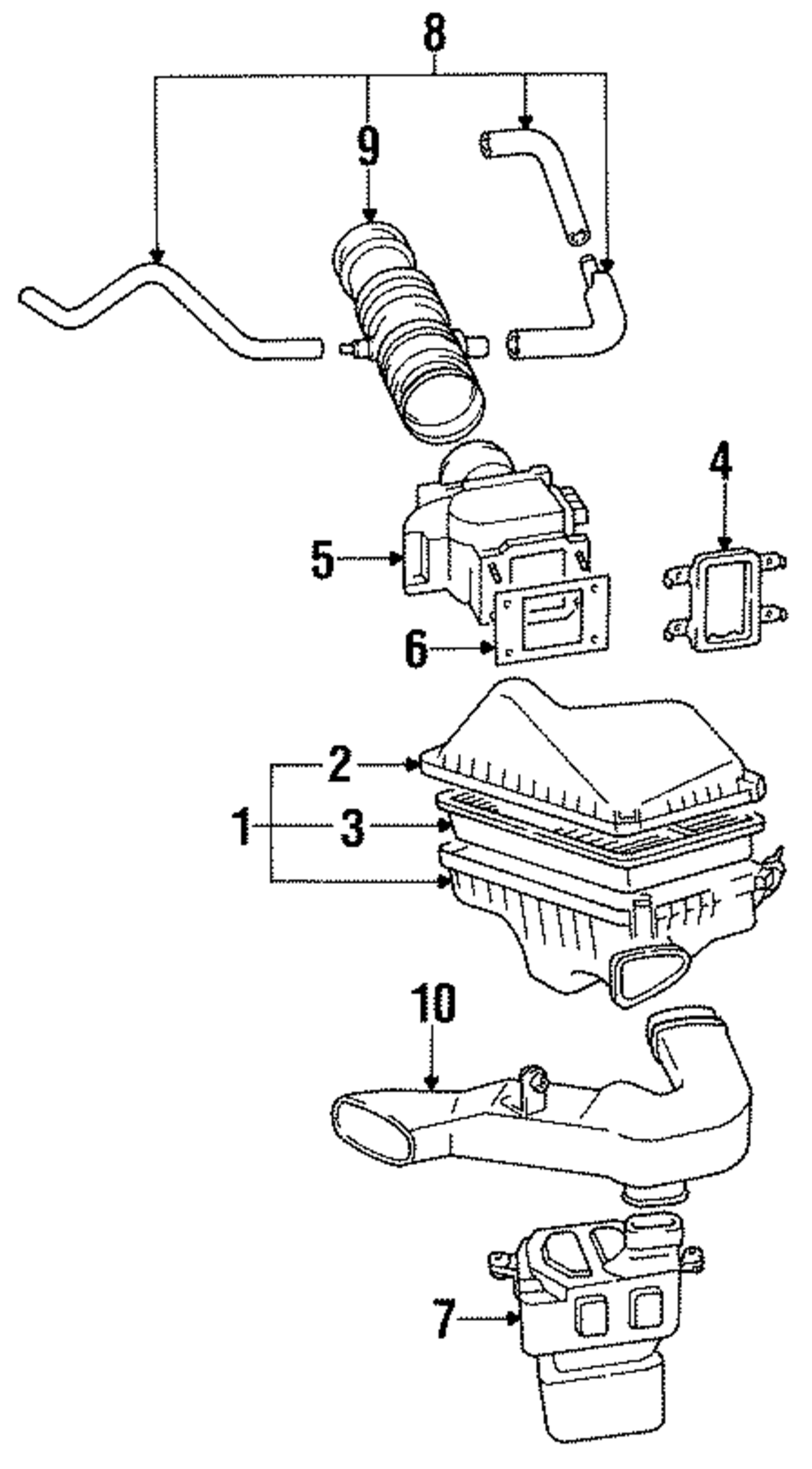 8
9
4
5
6
2
1
3
10
7