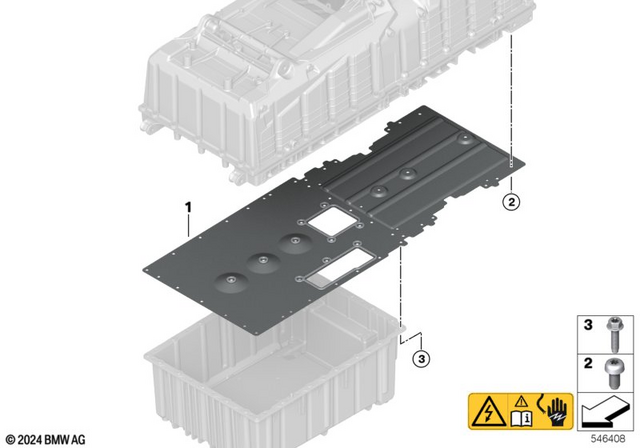 1

2

3

3

2

© 2024 BMW AG

546408