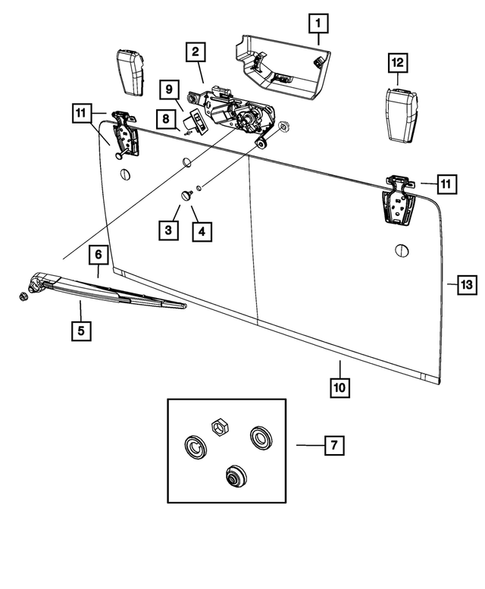 1
2
12
9
11
8
11
3
4
6
13
5
10
7