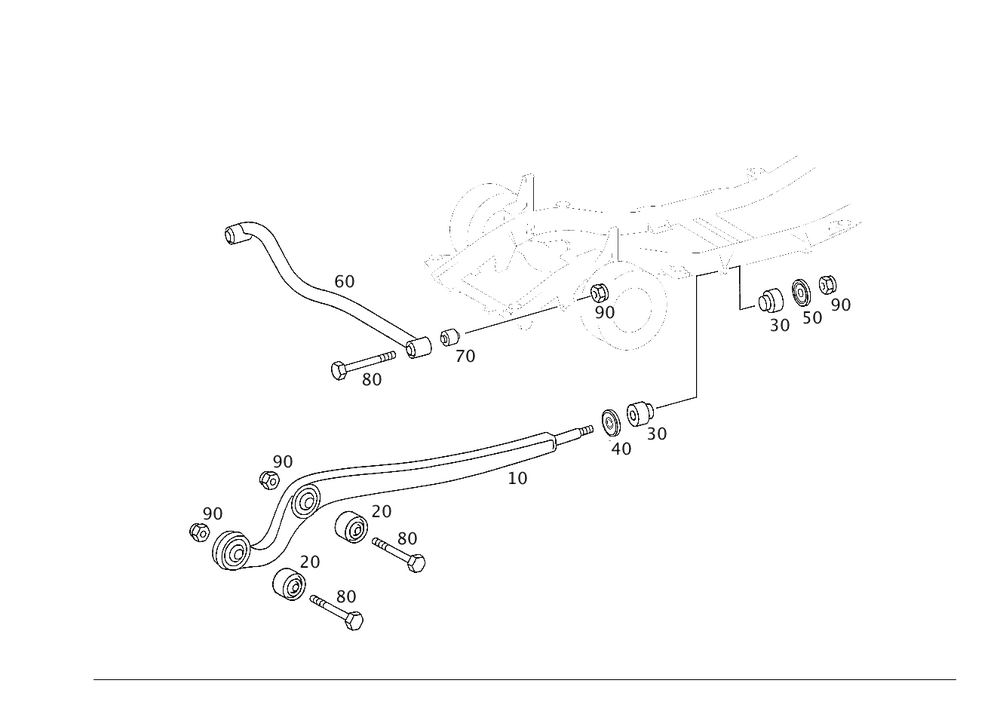 60
90
30
50
90
70
80
40
30
90
10
90
20
80
20
80