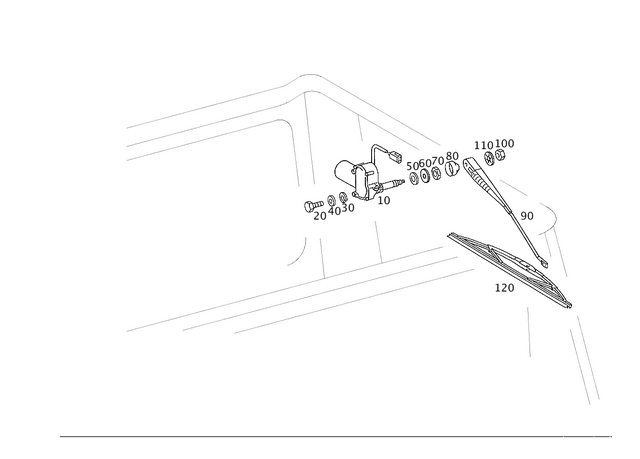 110 100
50 60 70 80
10
20 40 30
90
120