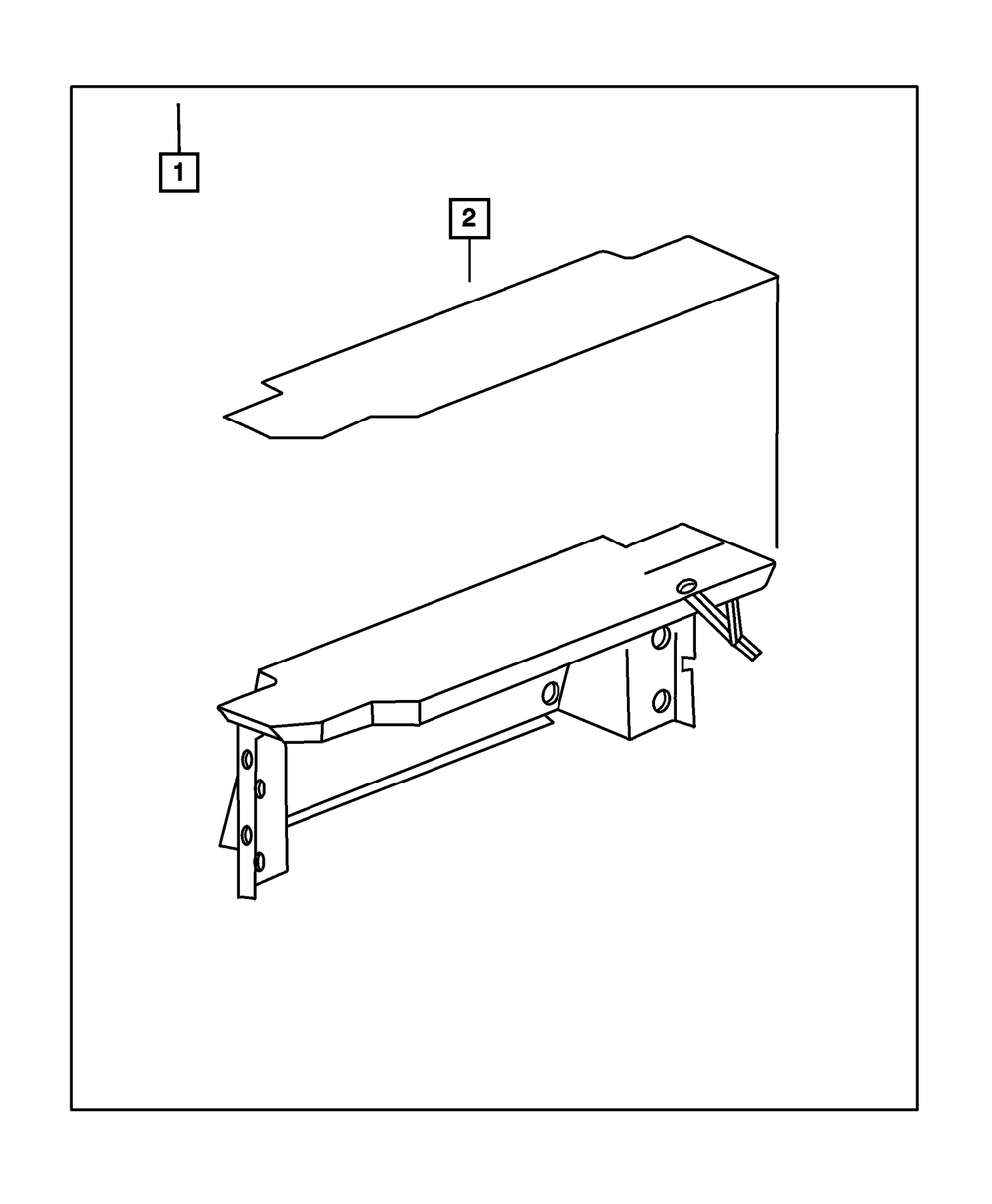 1

2