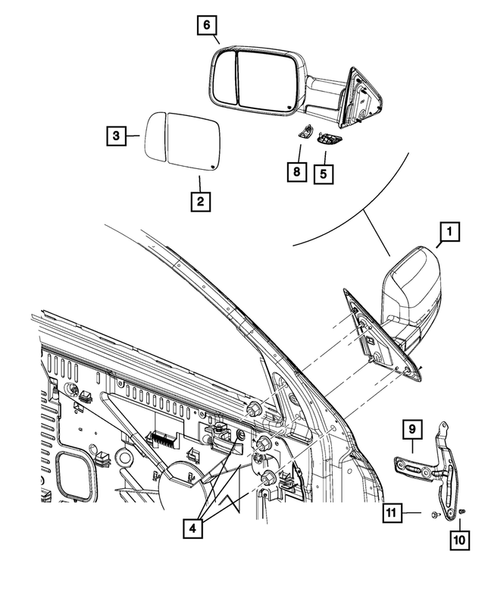 6
3
8
5
2
1
9
4
11
10