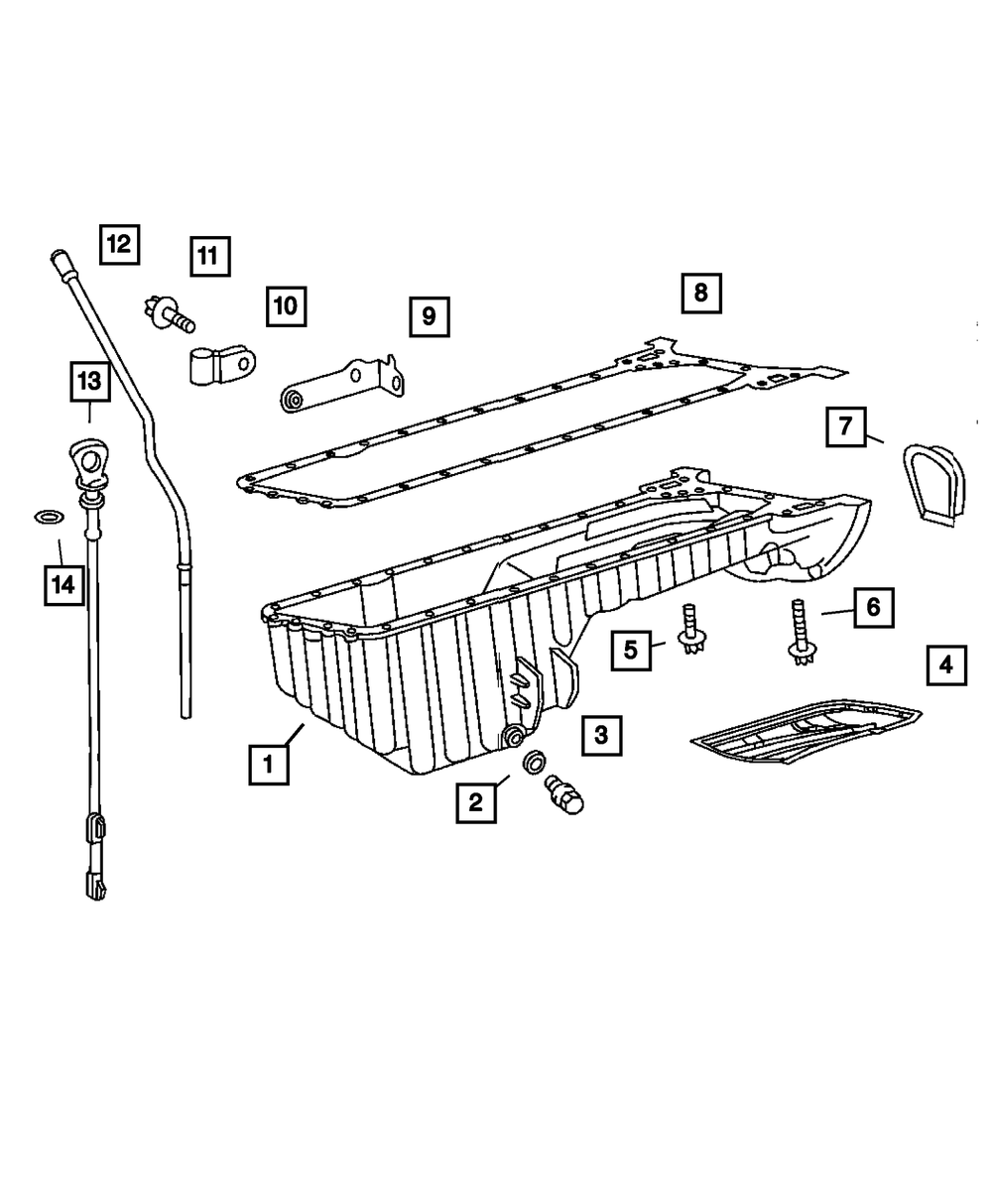 12
11
10
9
8
13
7
14
6
5
4
3
1
2