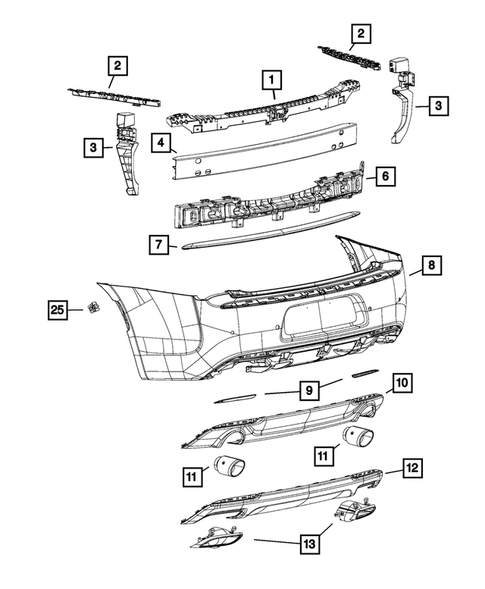 2
2
1
3
3
4
6
7
8
25
9
10
11
11
12
13