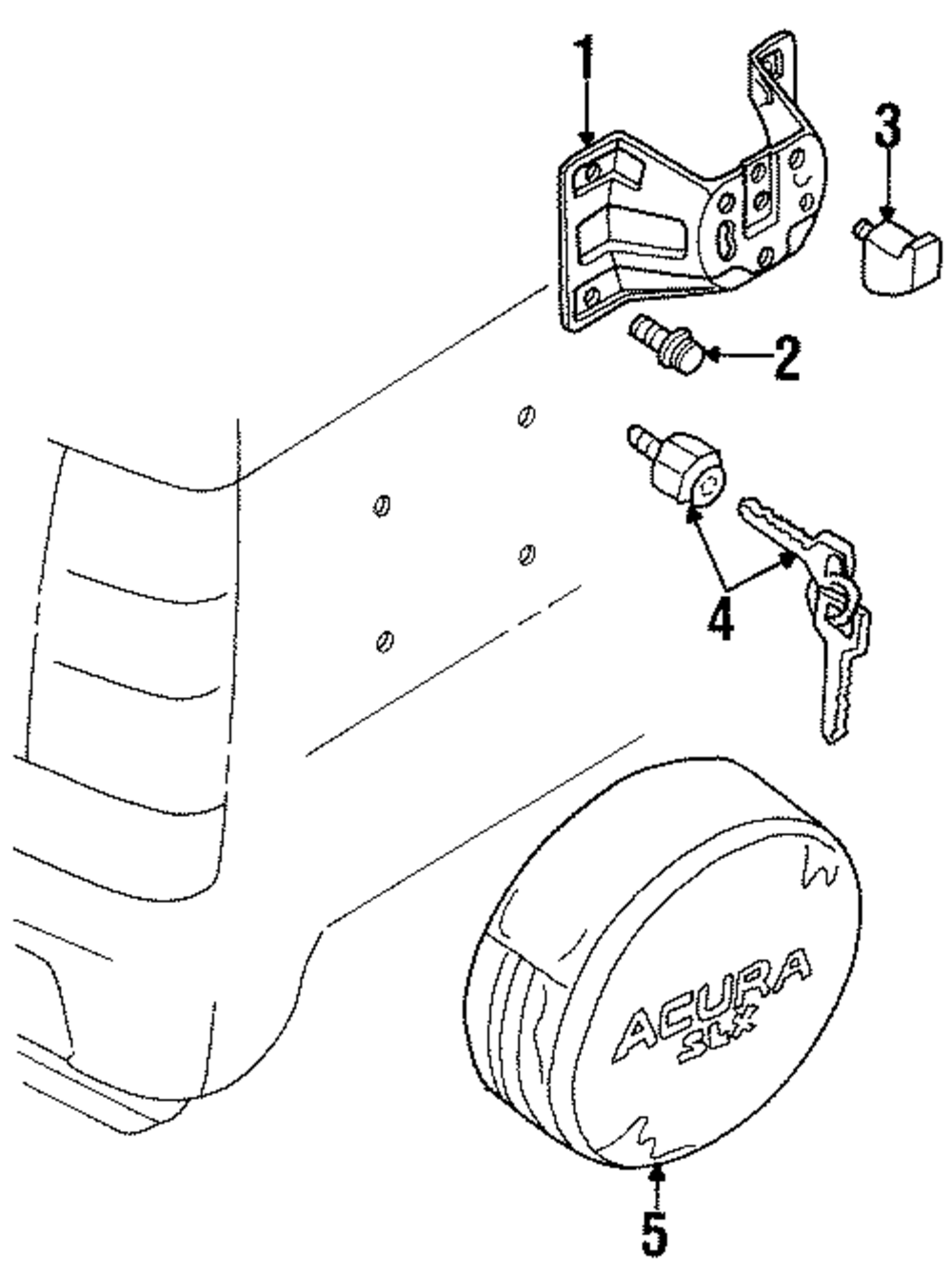 1
3
2
4
ACURA
SLX
5