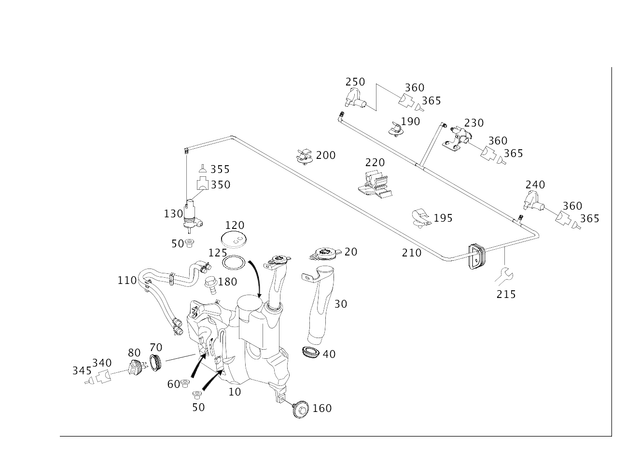 250
360
365
190
230
360
365
200
220
355
350
240
360
365
130
195
120
50
125
20
210
110
180
215
30
80
70
40
345
340
60
10
50
160