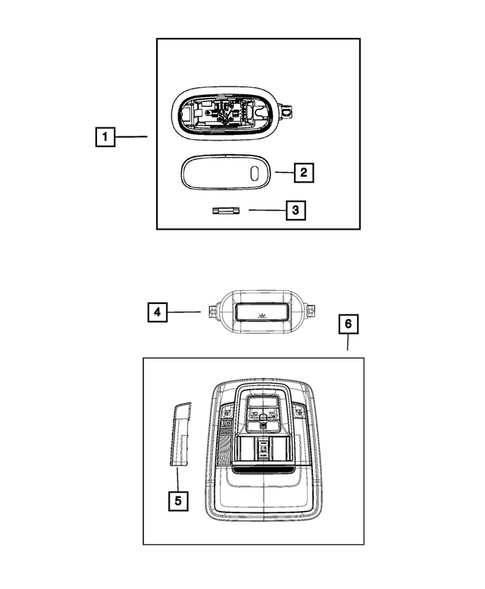 1
2
3
4
6
5