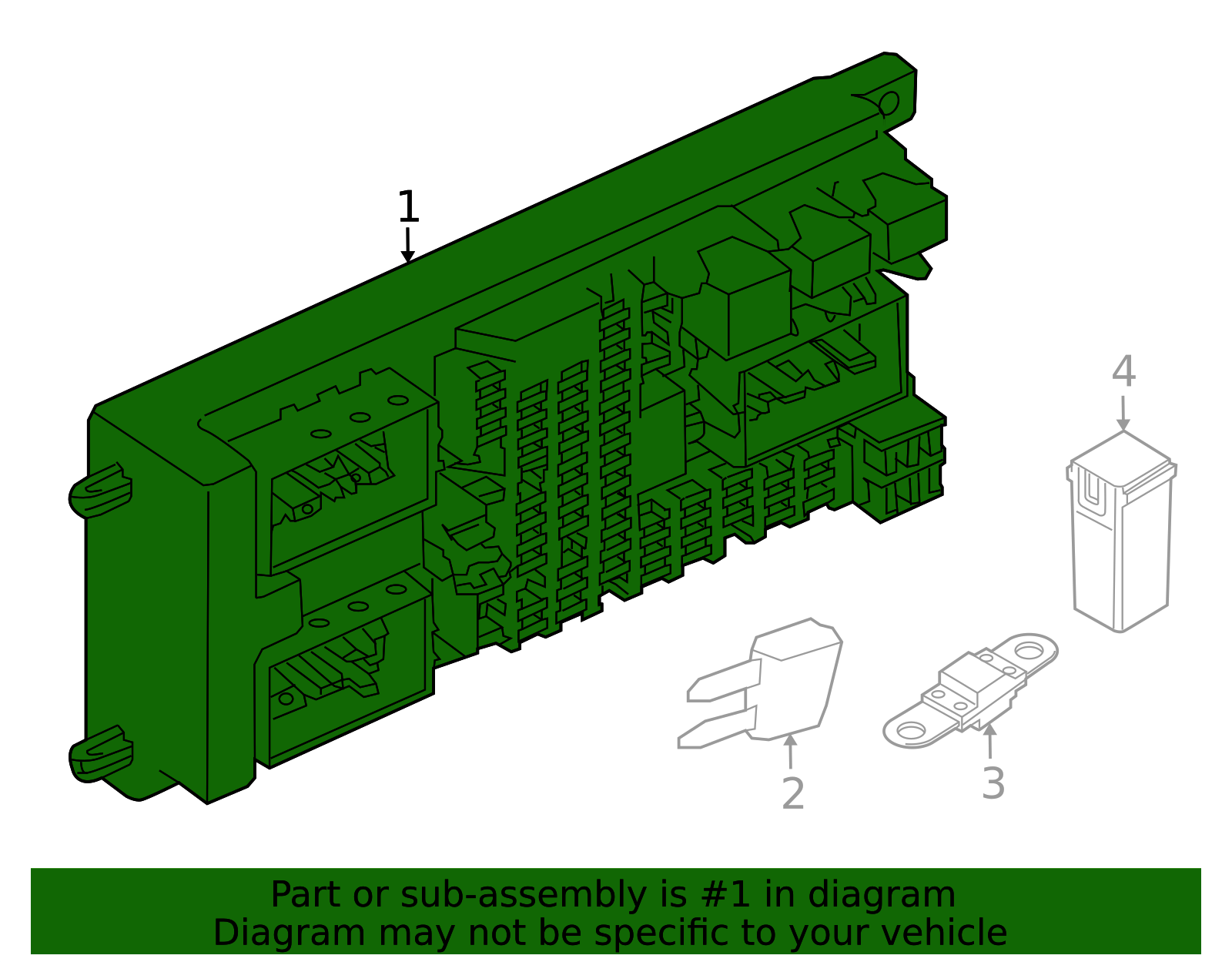 1
4
2
3
Part or sub-assembly is #1 in diagram
Diagram may not be specific to your vehicle