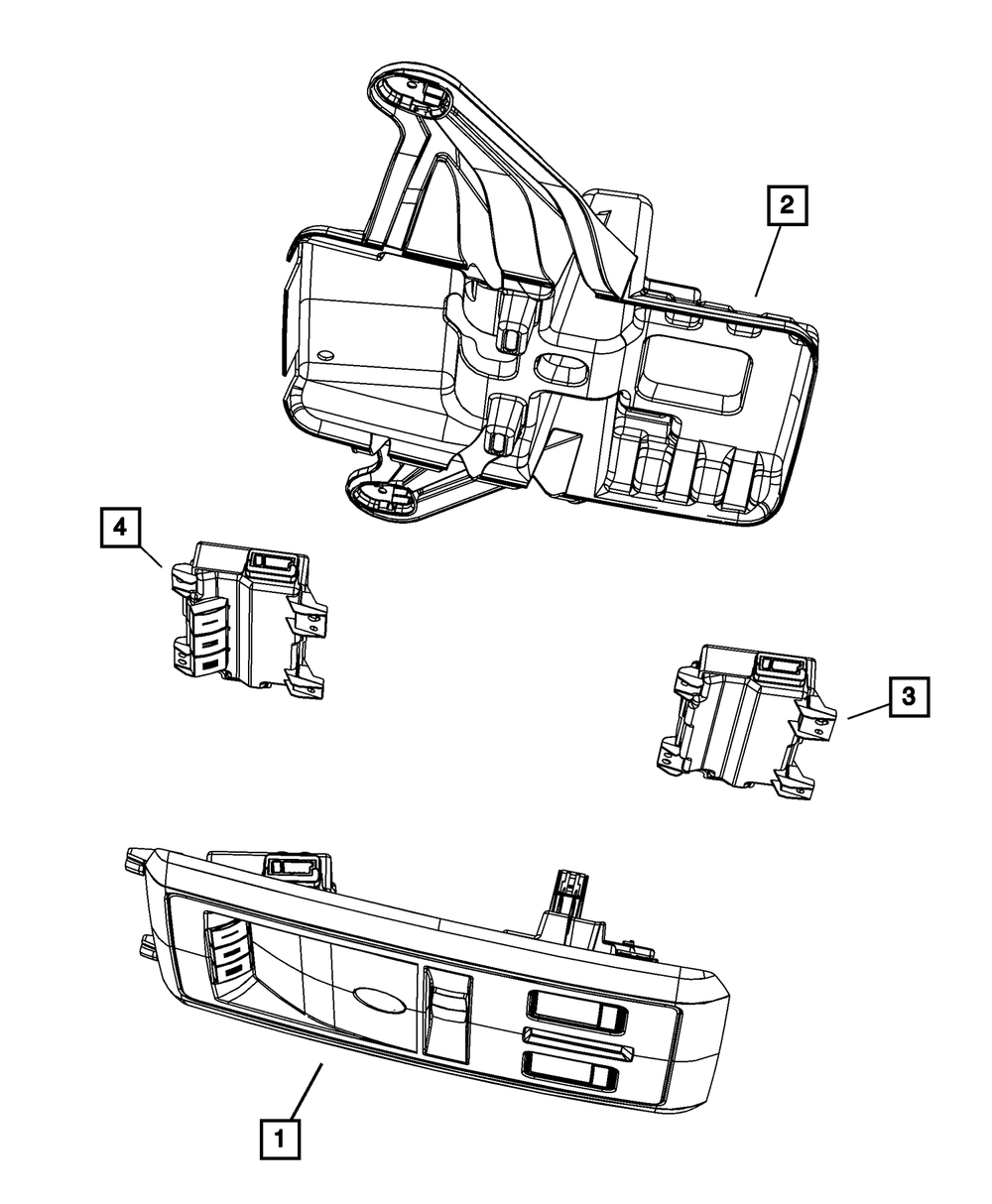 2
4
3
1