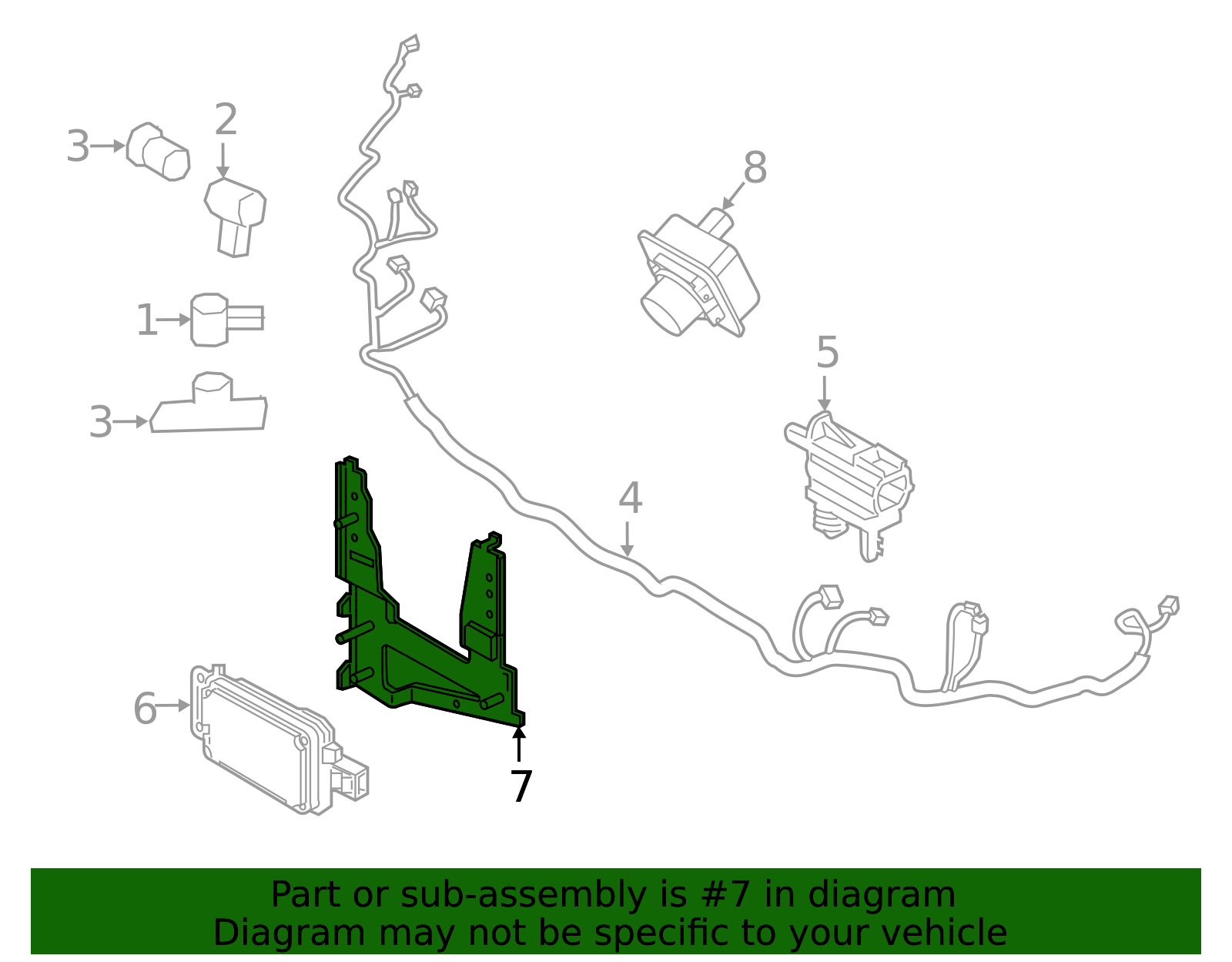 3
2
8
1
3
5
4
6
7

Part or sub-assembly is #7 in diagram
Diagram may not be specific to your vehicle