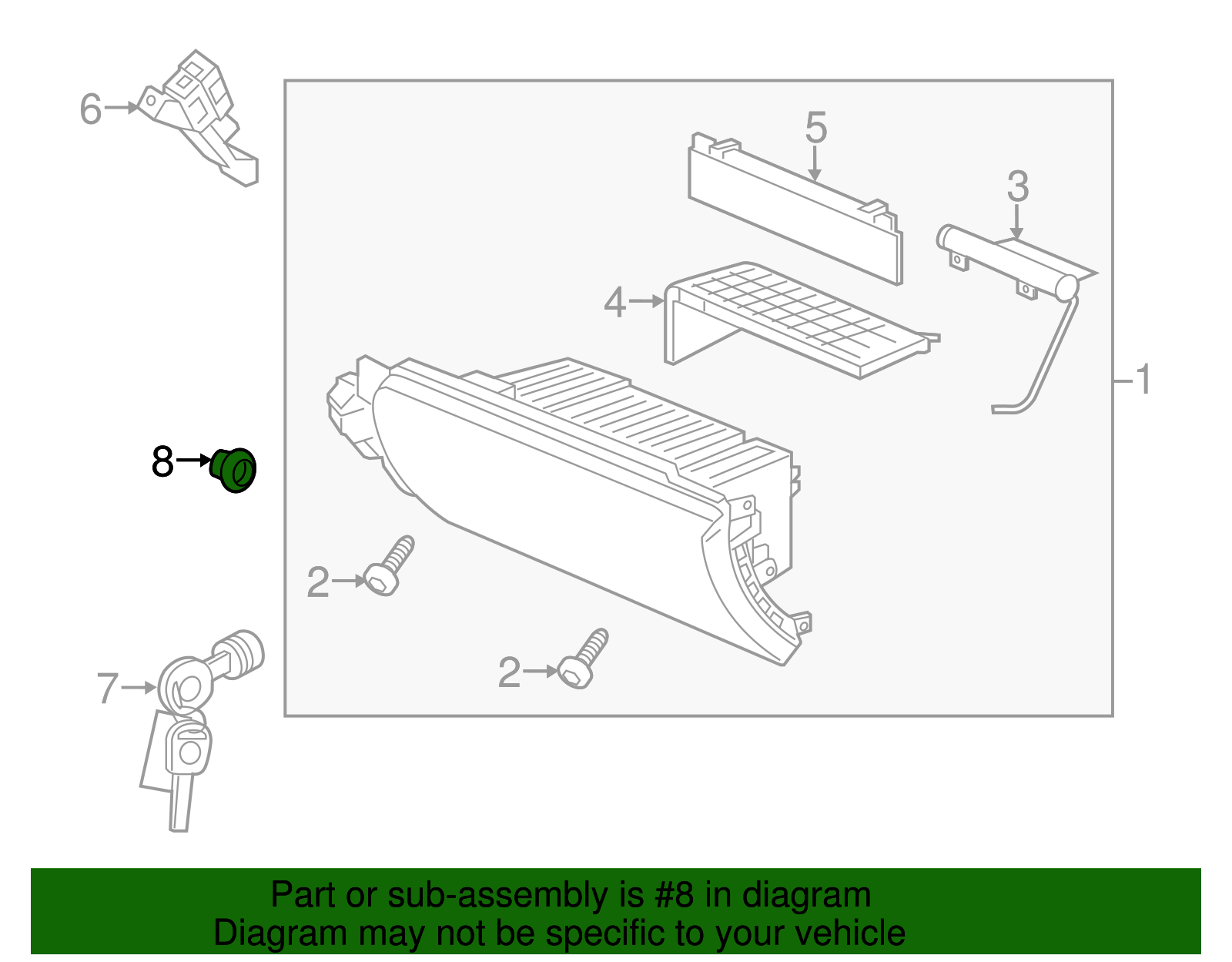 6
5
3
4
1
8
2
2
7

Part or sub-assembly is #8 in diagram
Diagram may not be specific to your vehicle