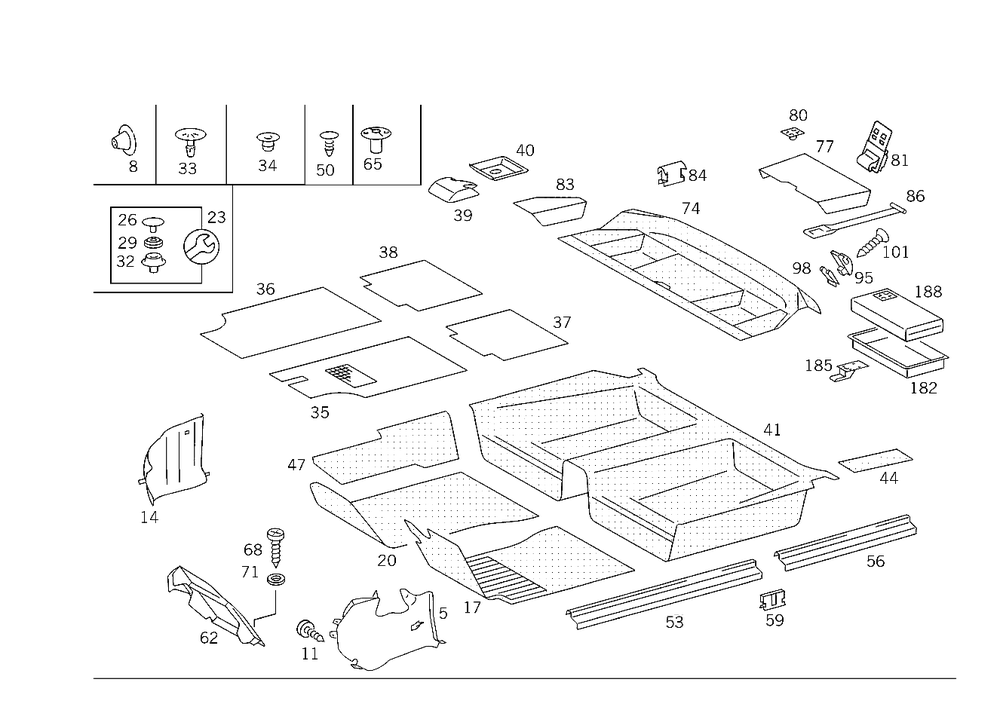 8 33 34 50 65
26 29 32 23
40 39 83 84 74 80 77 81 86 101 98 95 188 185 182
38 36 37 35
41 44
47 14 20 17 5 68 71 62 11 53 59 56