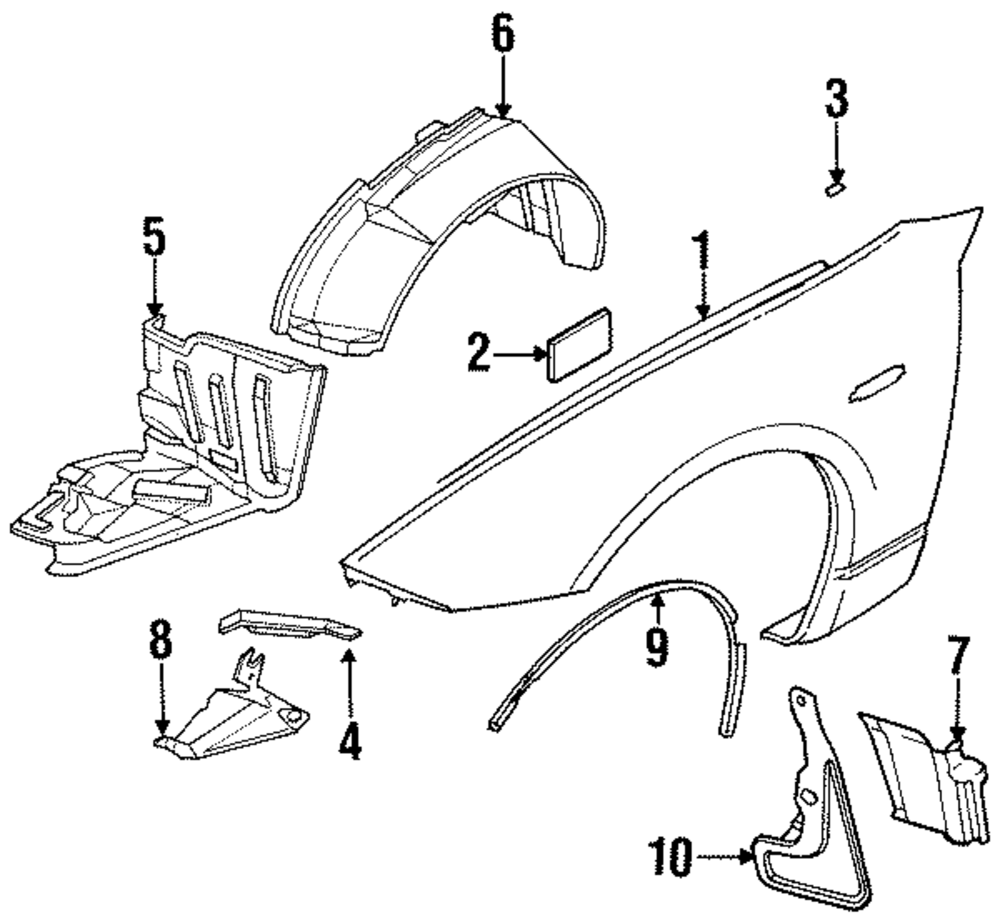 6
3
5
1
2
8
4
9
7
10