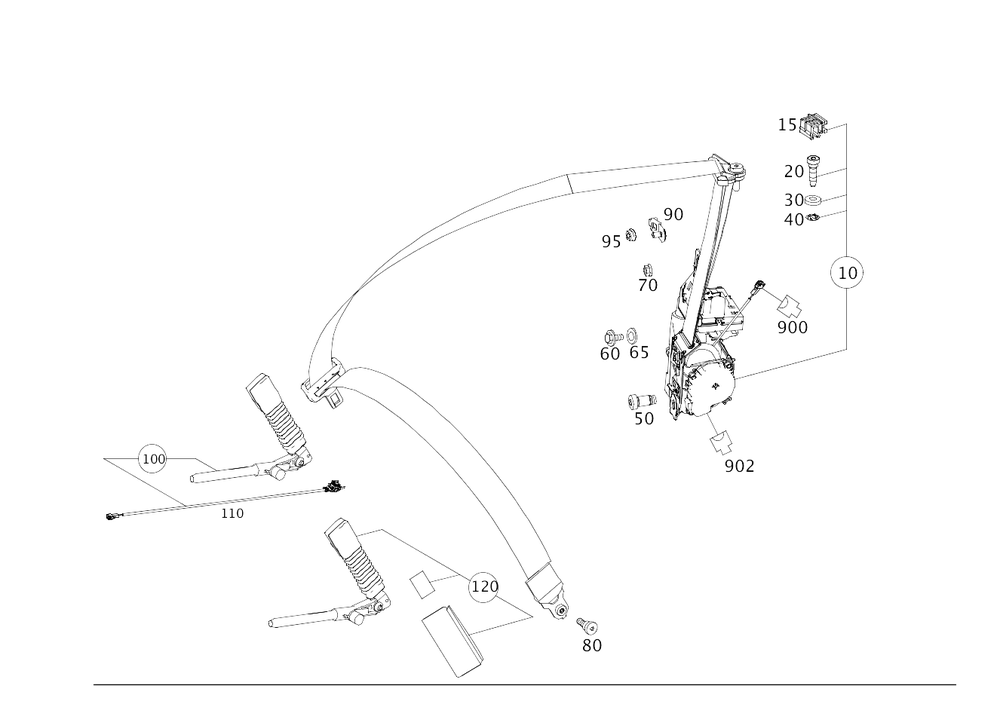 15
20
30
40
10
90
95
70
900
60
65
50
902
100
110
120
80