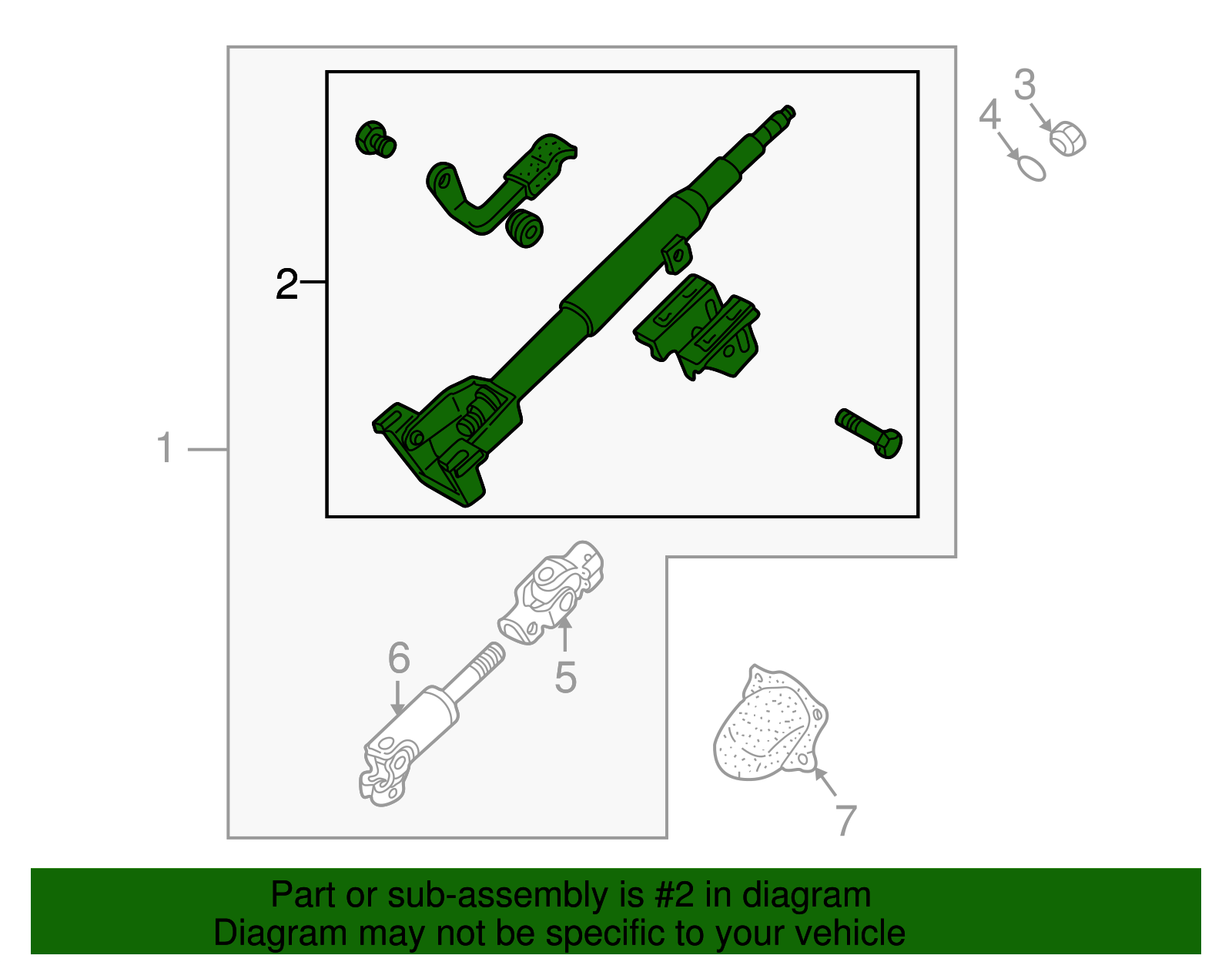 3
4
2
1
6
5
7

Part or sub-assembly is #2 in diagram
Diagram may not be specific to your vehicle