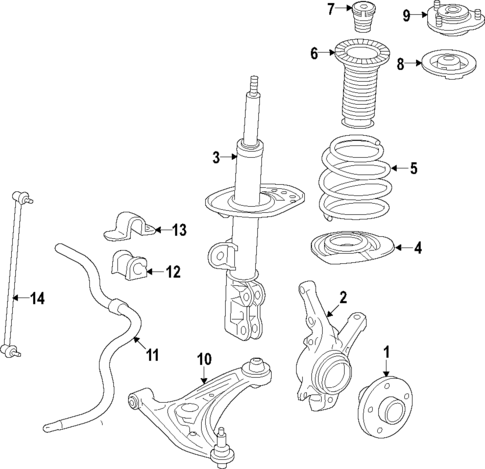 7
9
6
8
3
5
13
4
12
14
2
11
10
1