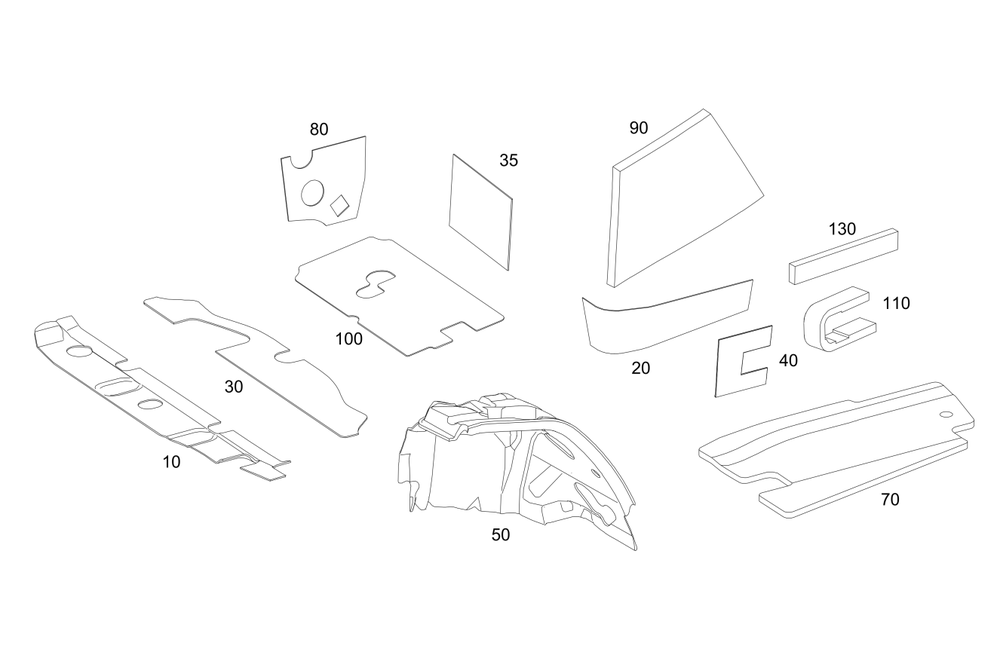 80
35
90
130
110
100
20
40
30
10
50
70