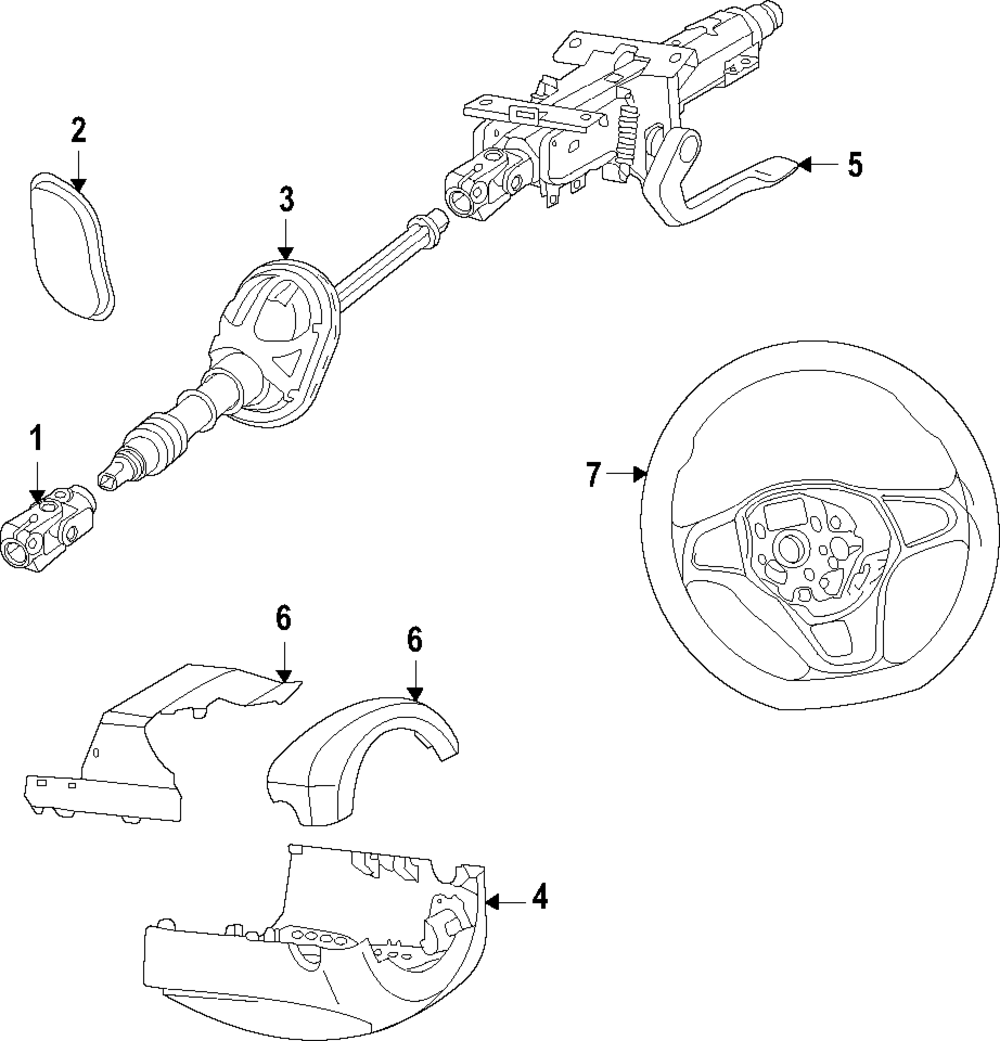 2
3
5
1
7
6
6
4