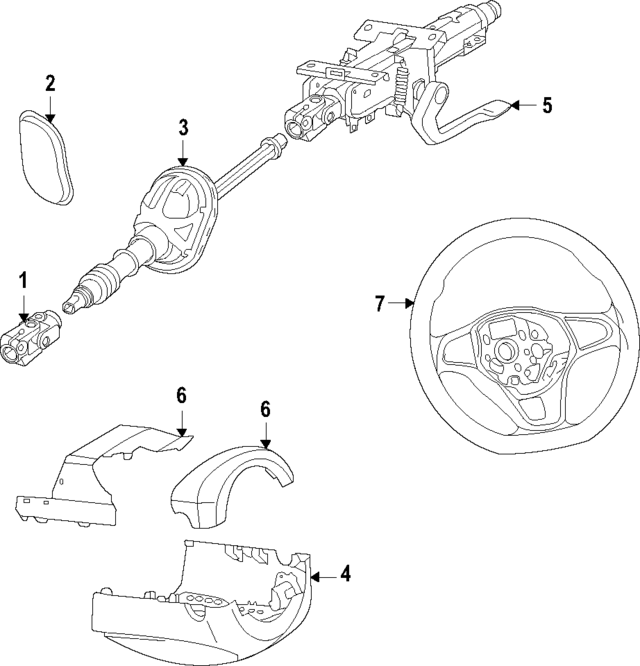 2
3
5
1
7
6
6
4