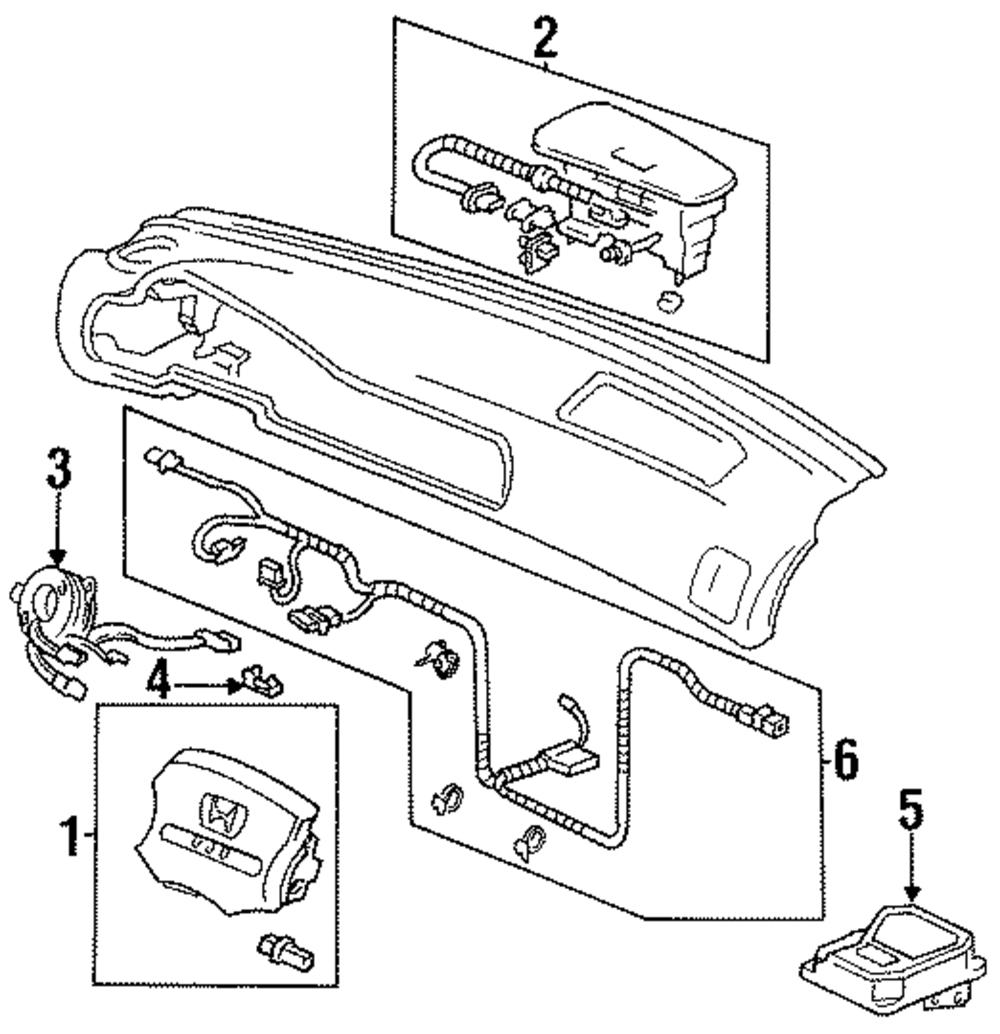 2
3
4
1
6
5