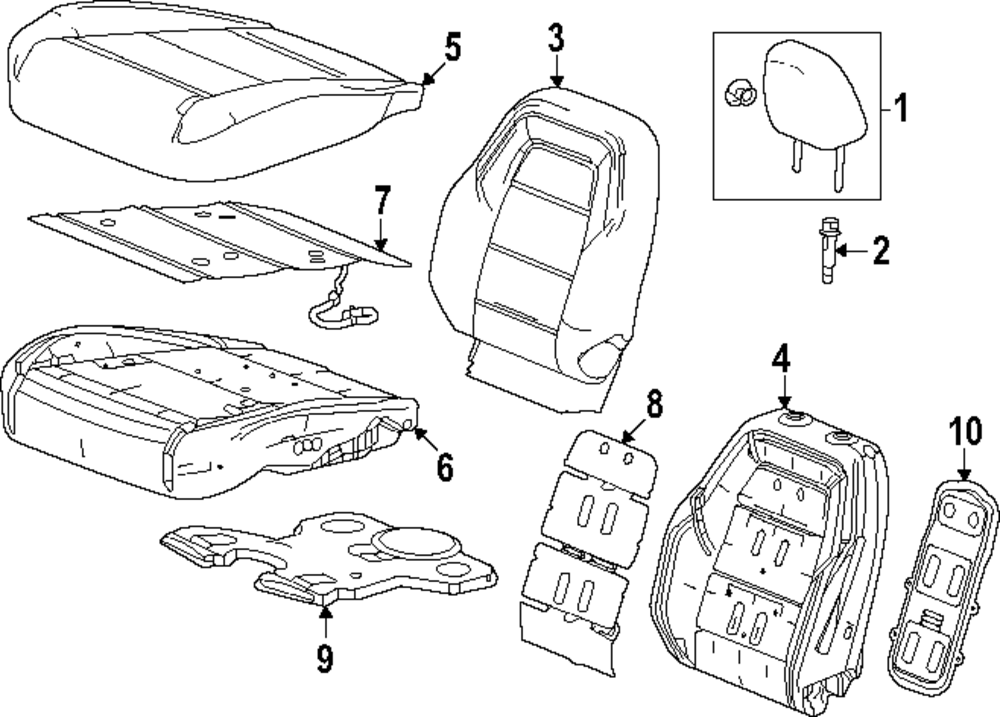 5
3
1
7
2
4
8
10
6
9