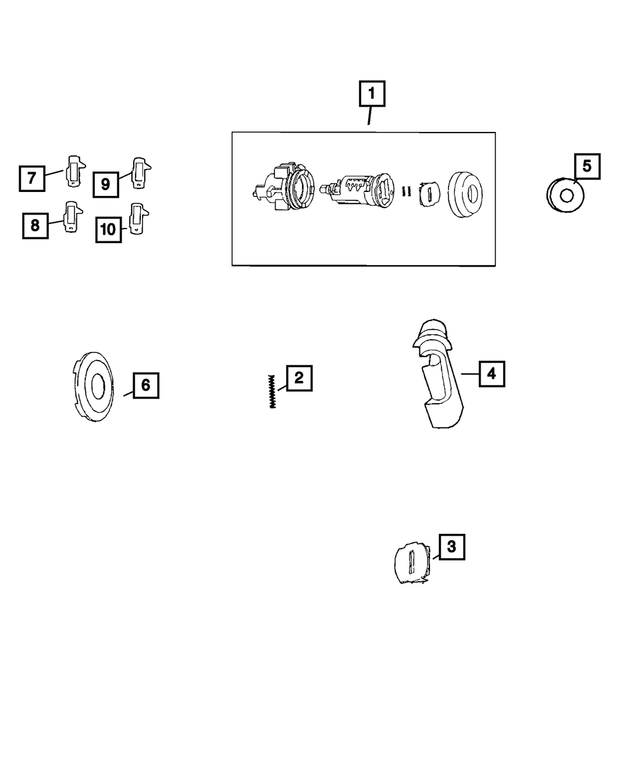 1
7
9
5
8
10
6
2
4
3