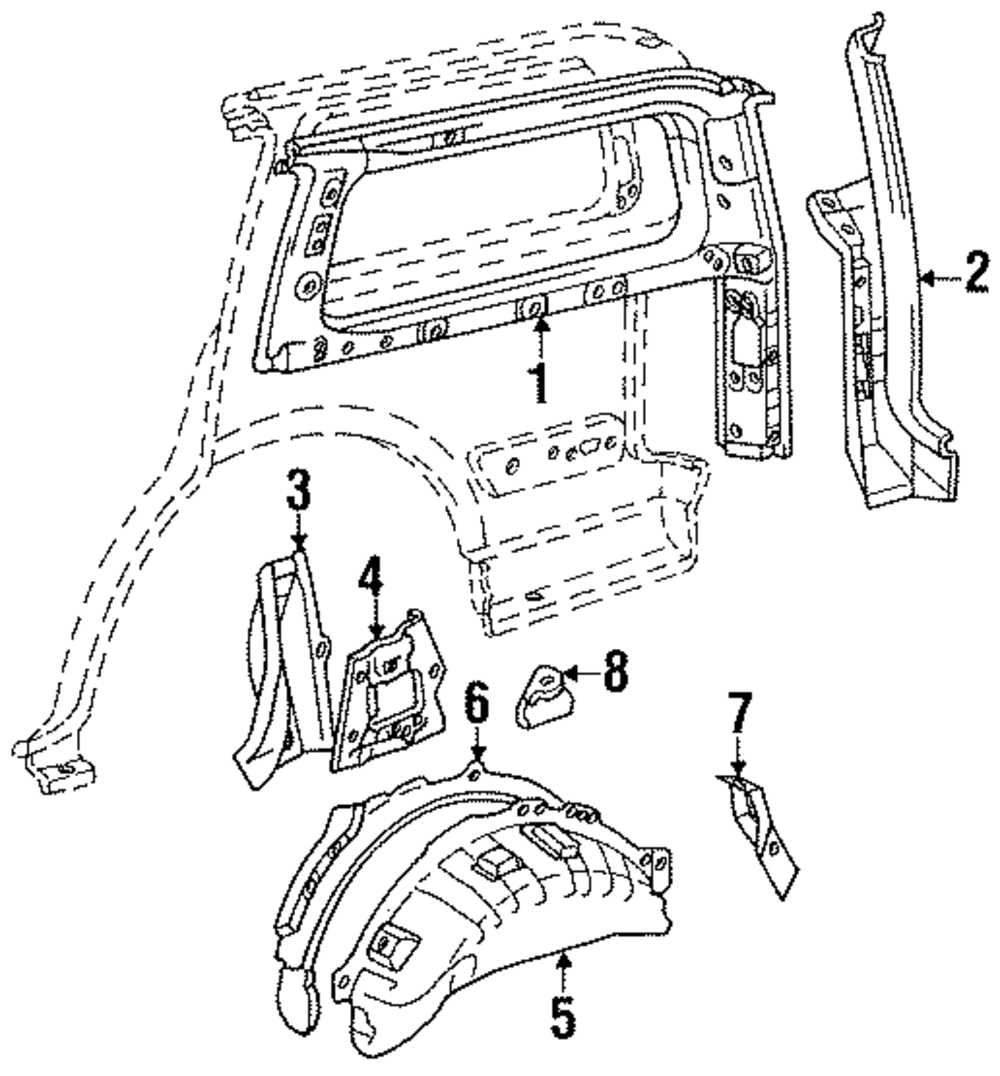 2
1
3
4
8
6
7
5