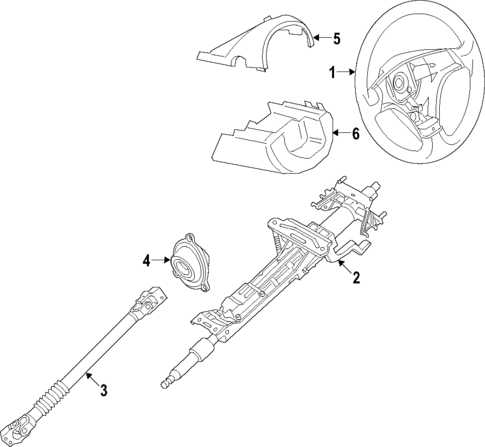 5
1
6
4
2
3