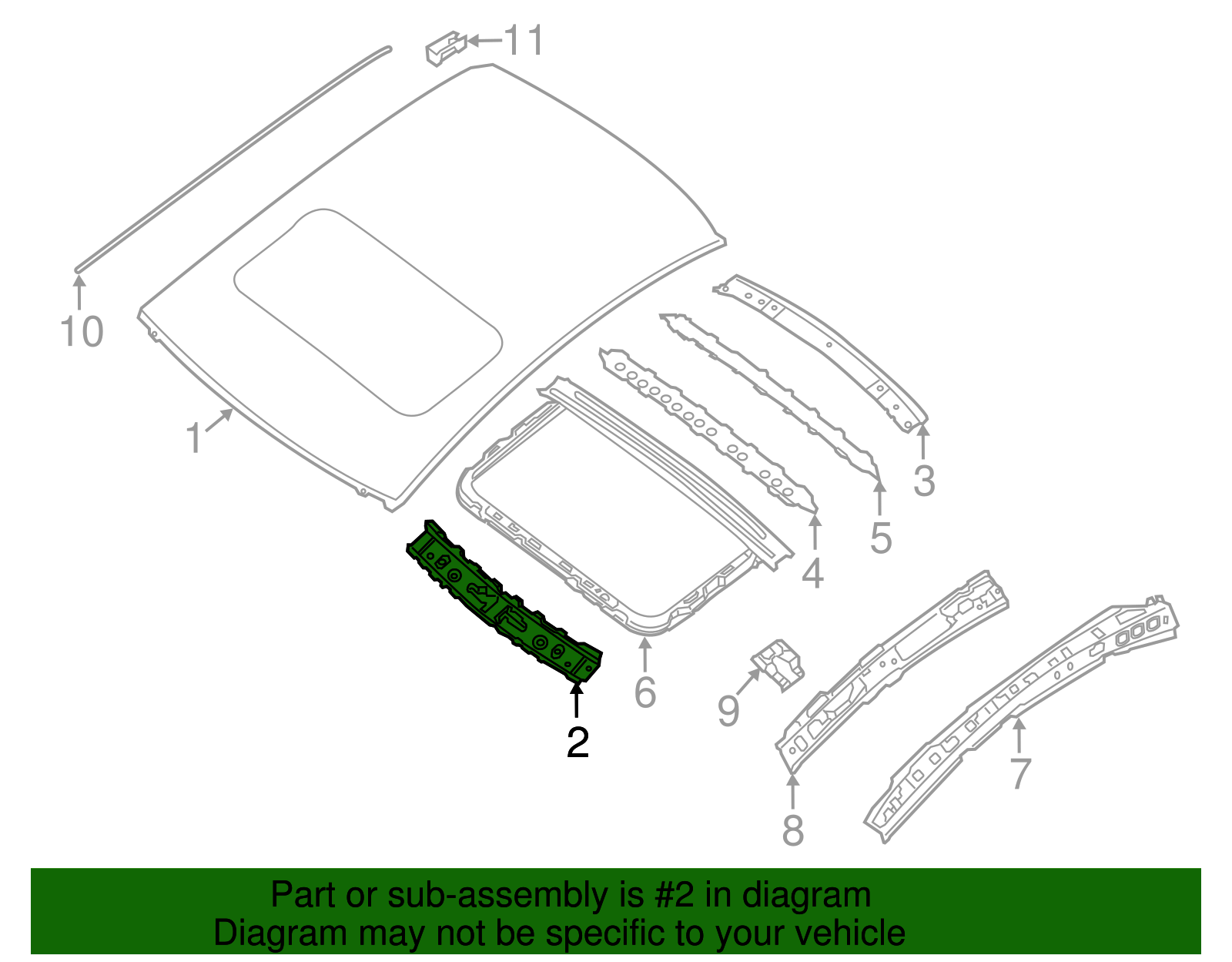 11
10
1
3
5
4
6
2
9
8
7

Part or sub-assembly is #2 in diagram
Diagram may not be specific to your vehicle