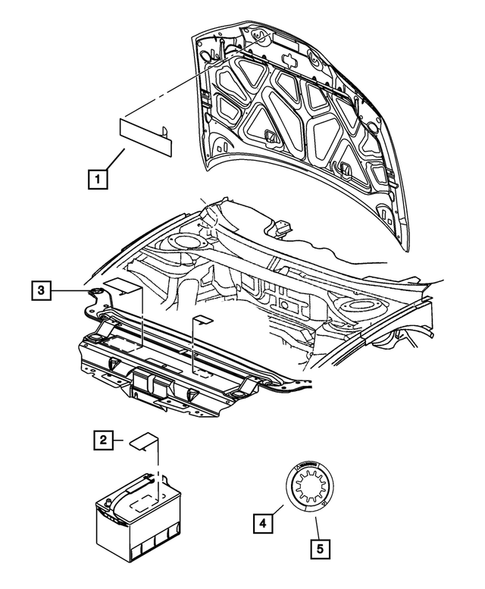 1
3
2
4
5