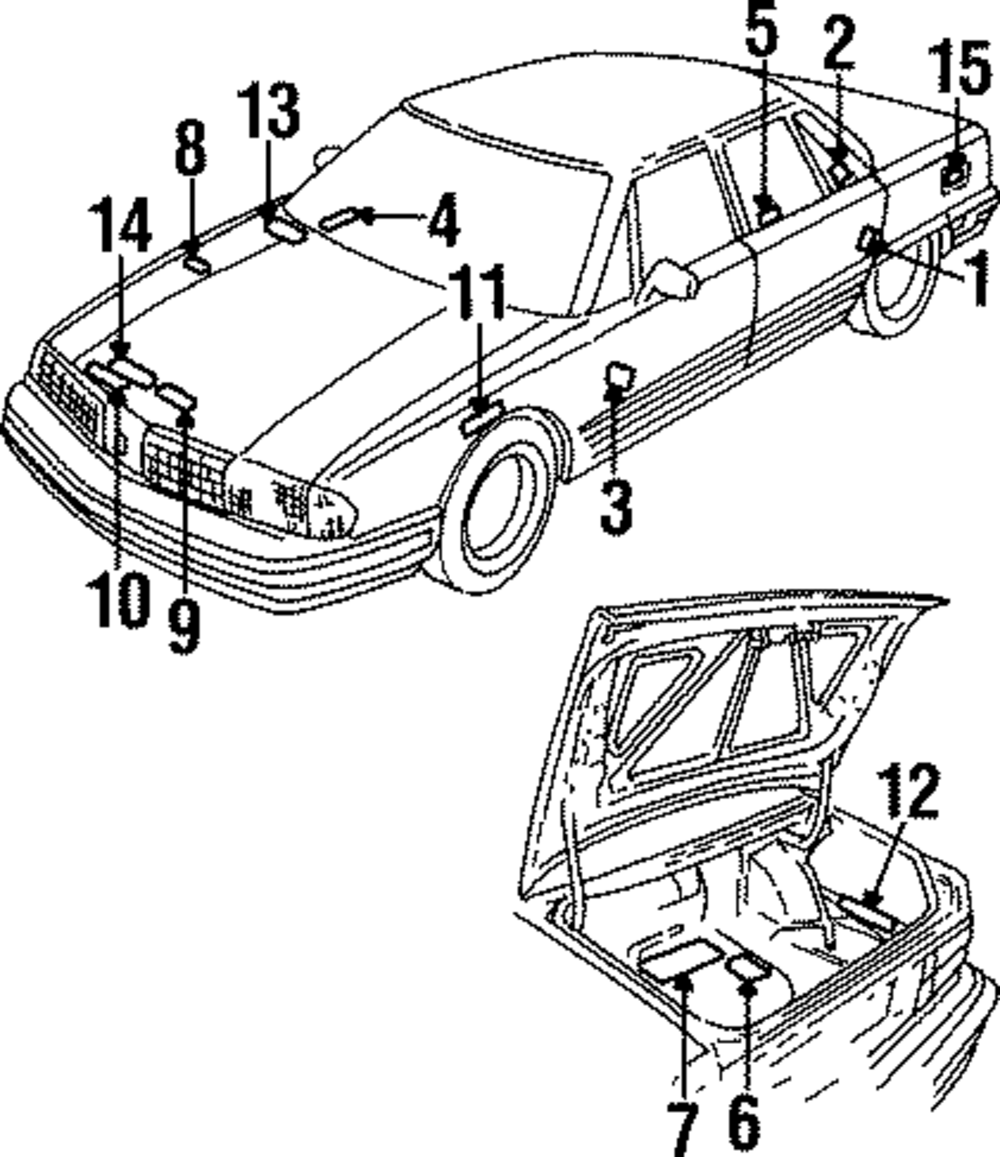 5
2
15
13
8
14
4
11
1
3
10
9
12
7
6