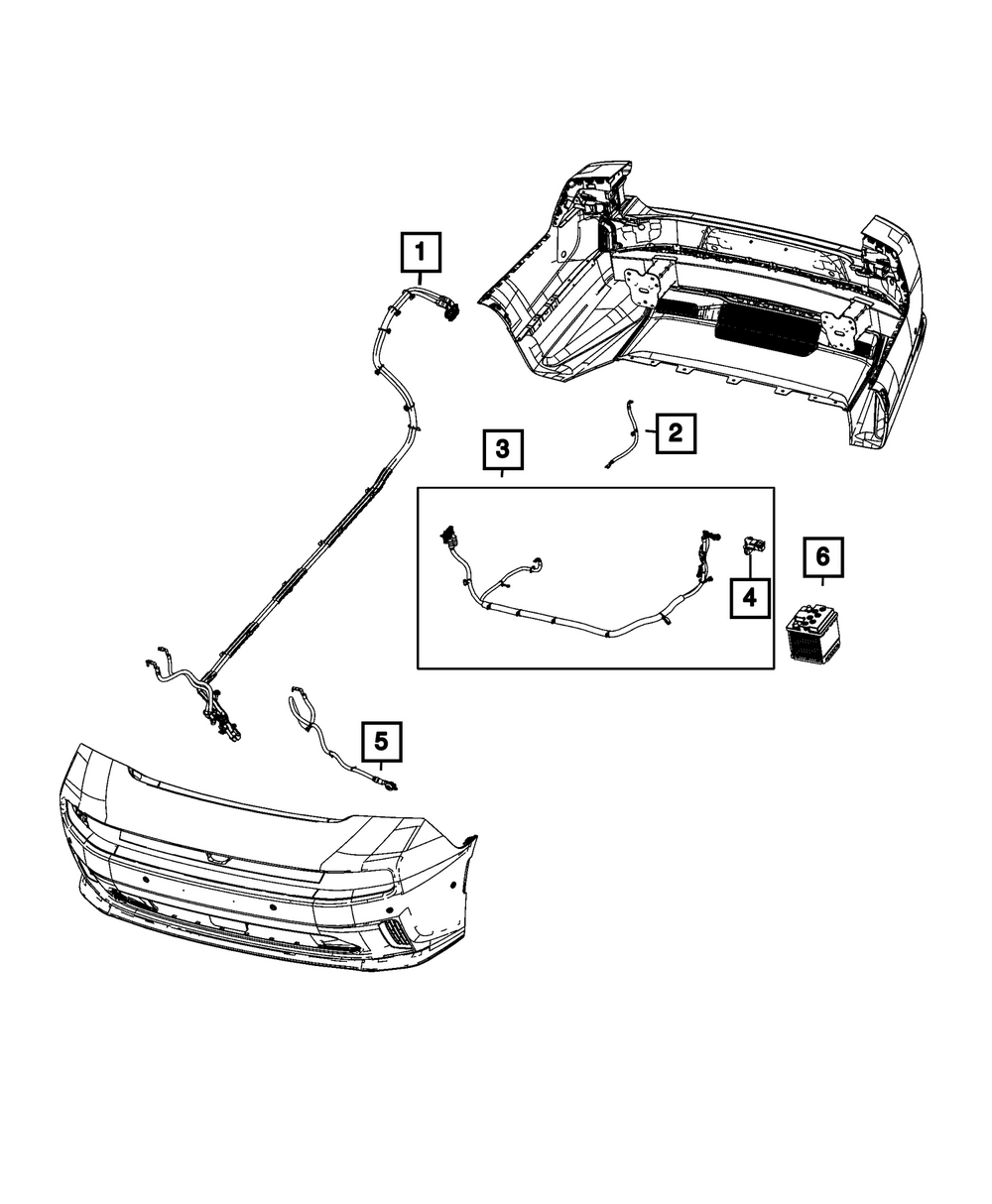 1
2
3
4
6
5