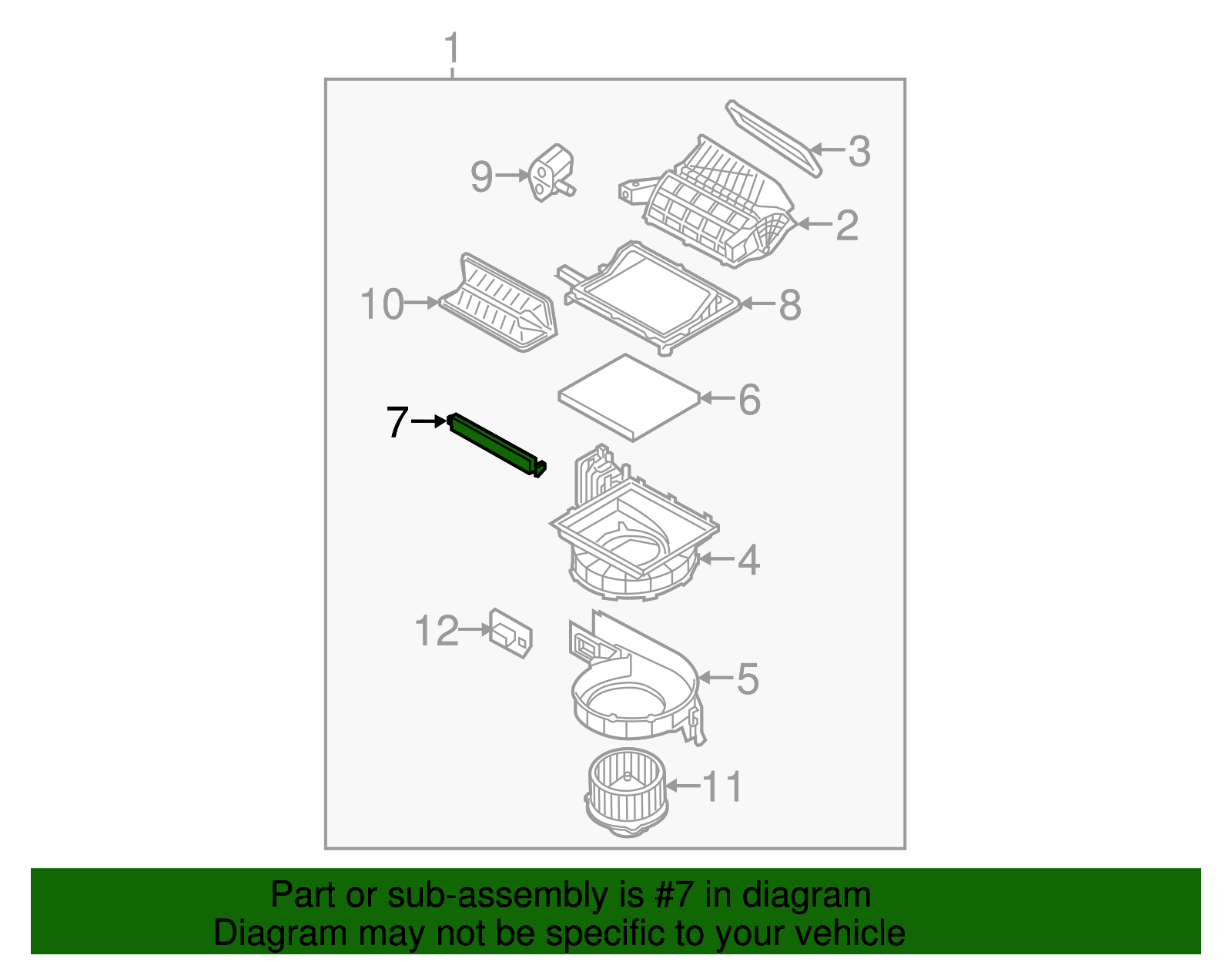 1
3
9
2
10
8
6
7
4
12
5
11

Part or sub-assembly is #7 in diagram
Diagram may not be specific to your vehicle