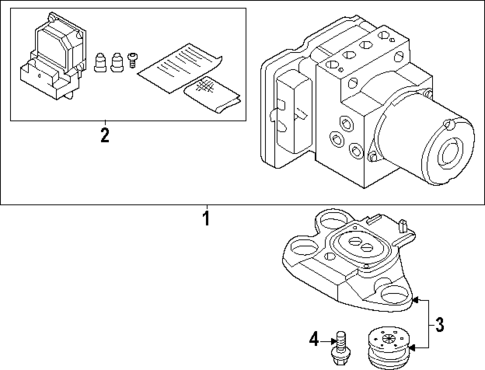 2
1
3
4